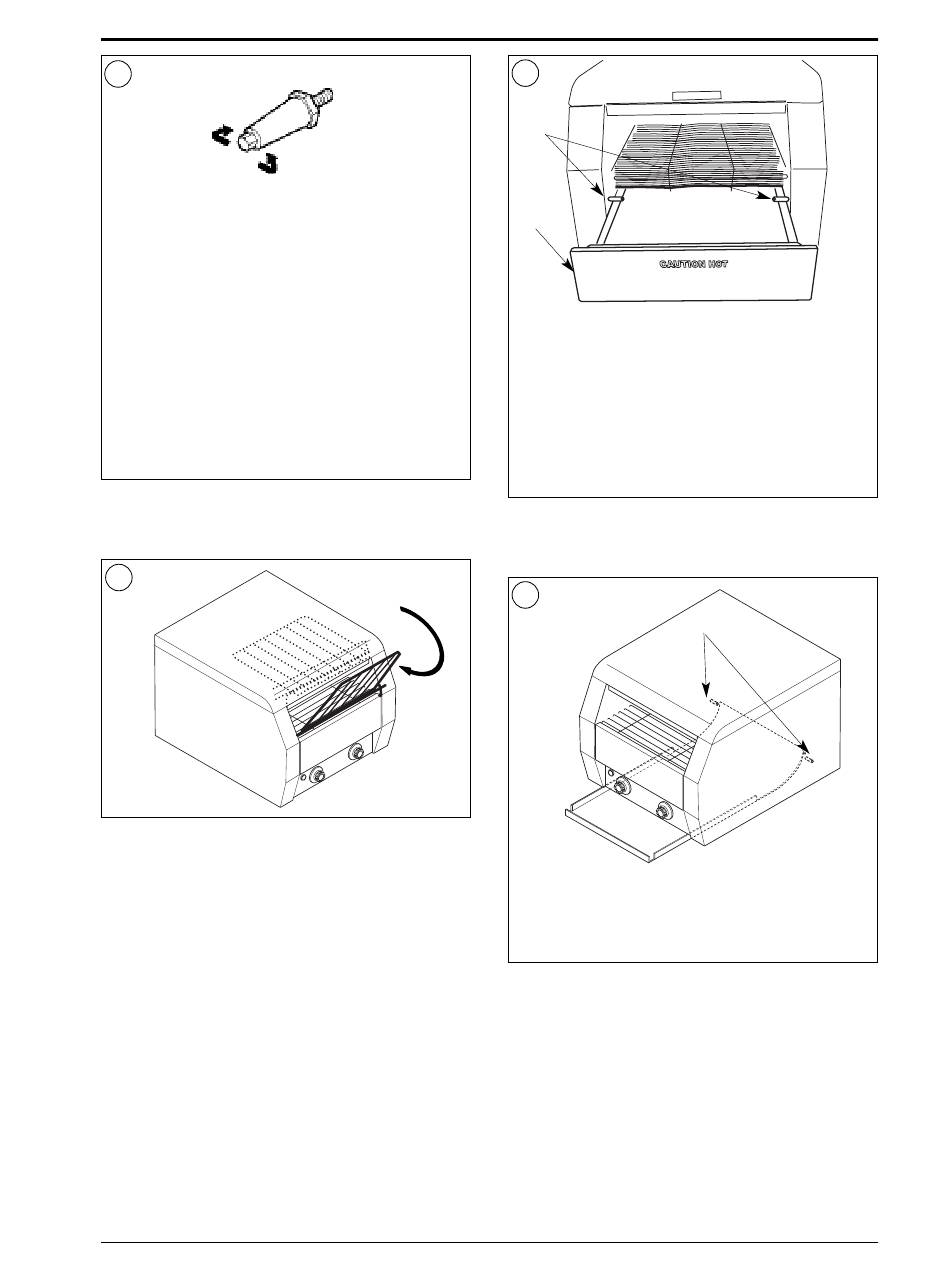 CAUTION HOT