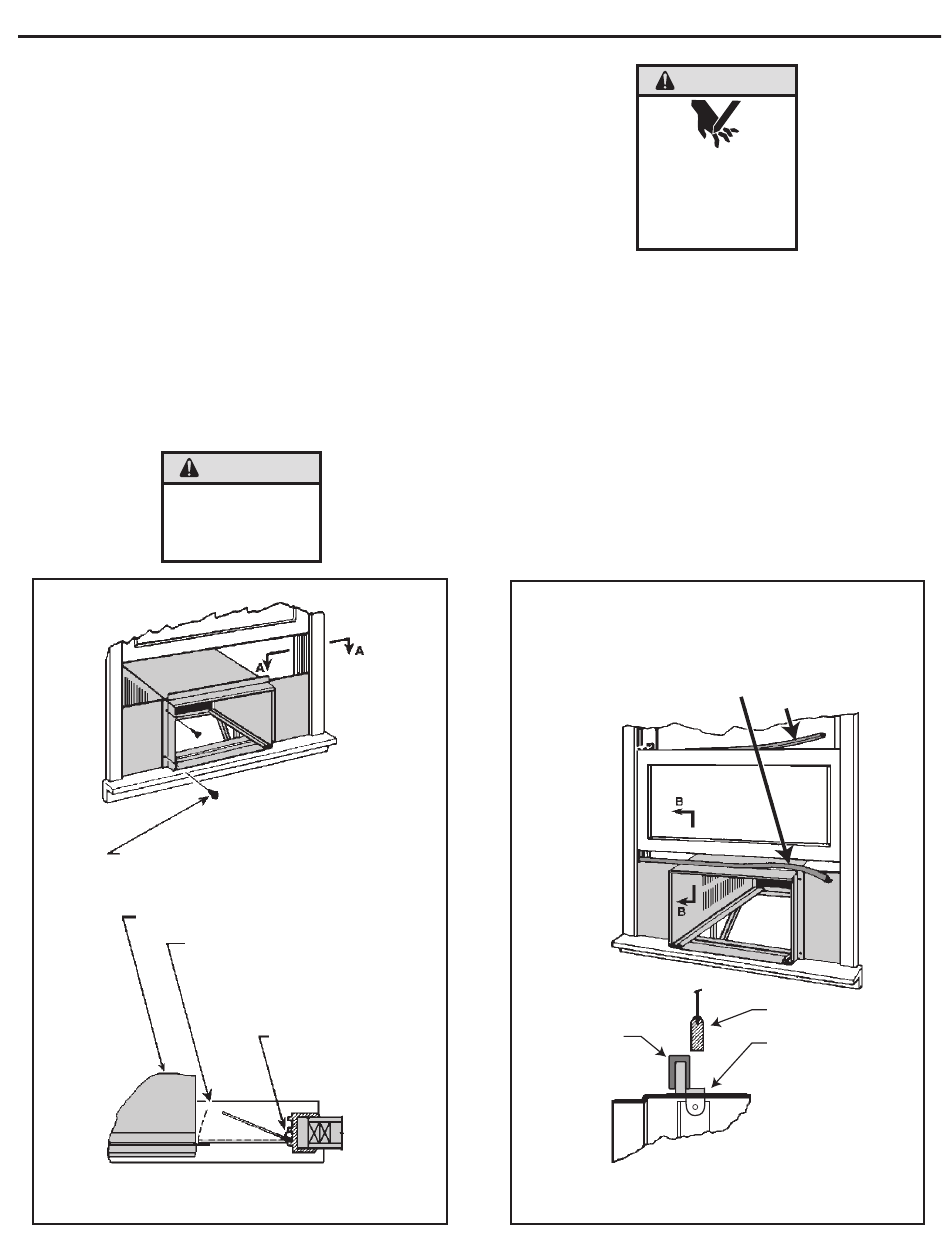 A

A

B

B