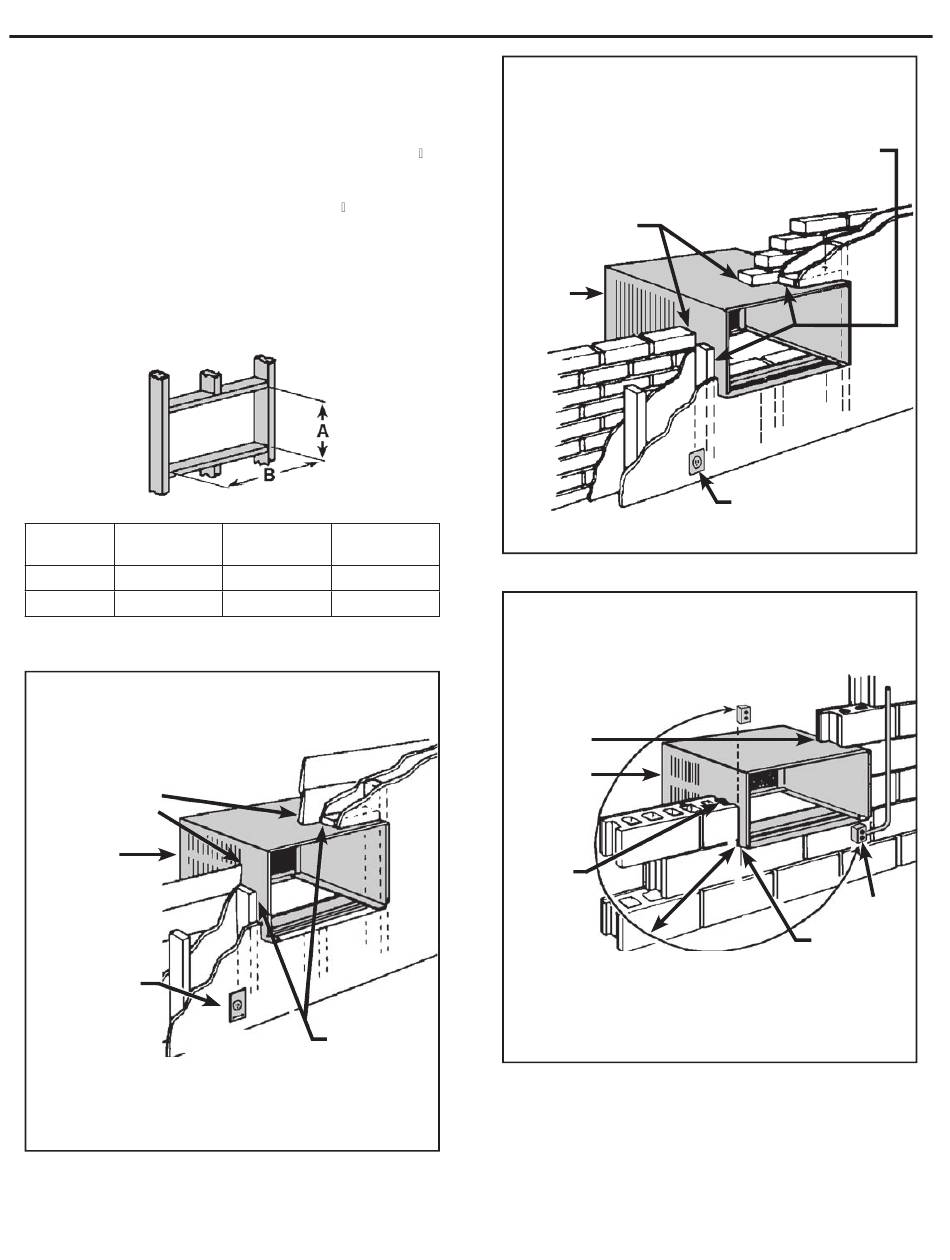 A

B