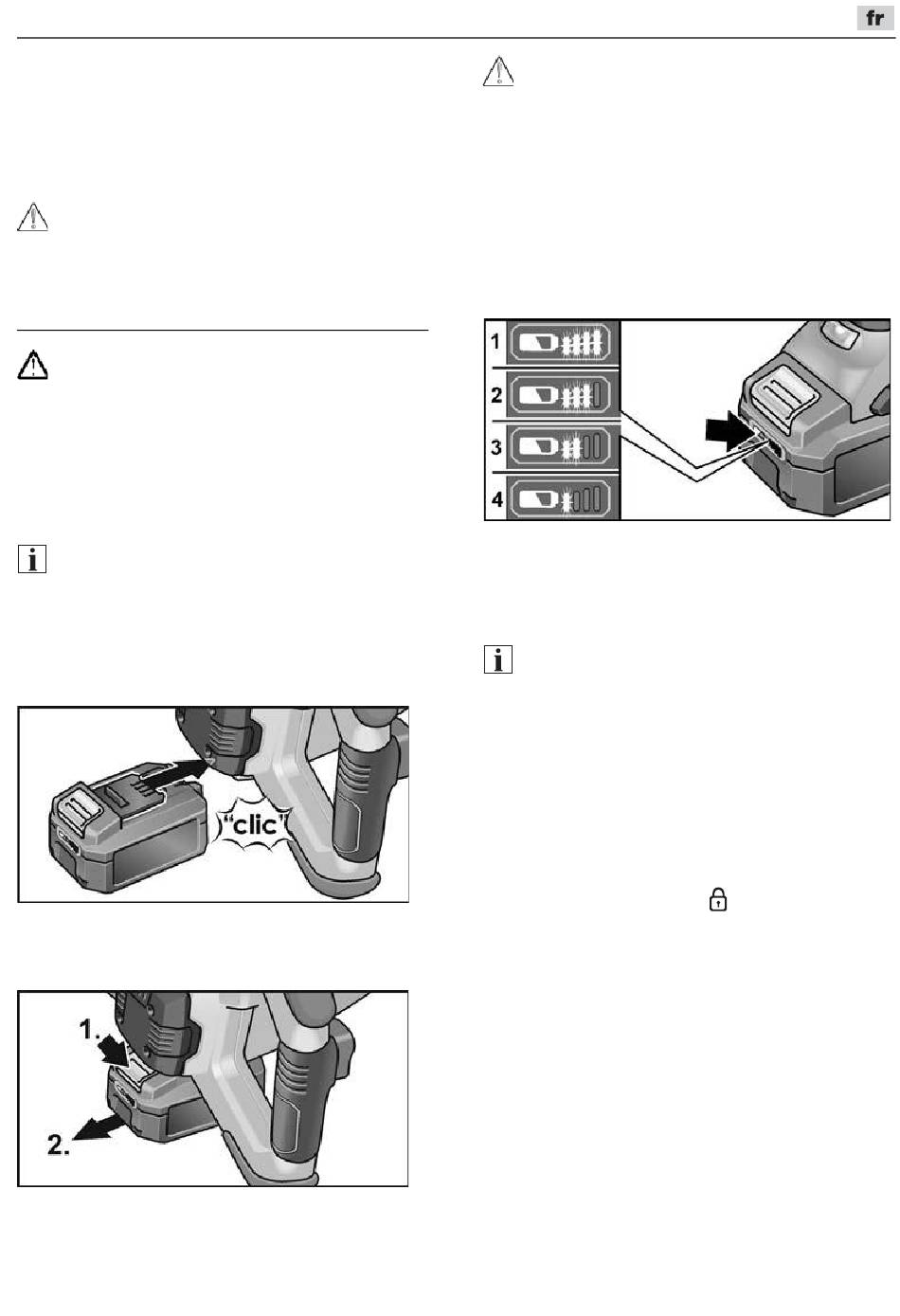 fr

1

2

3

4

"clic"

1.

2.