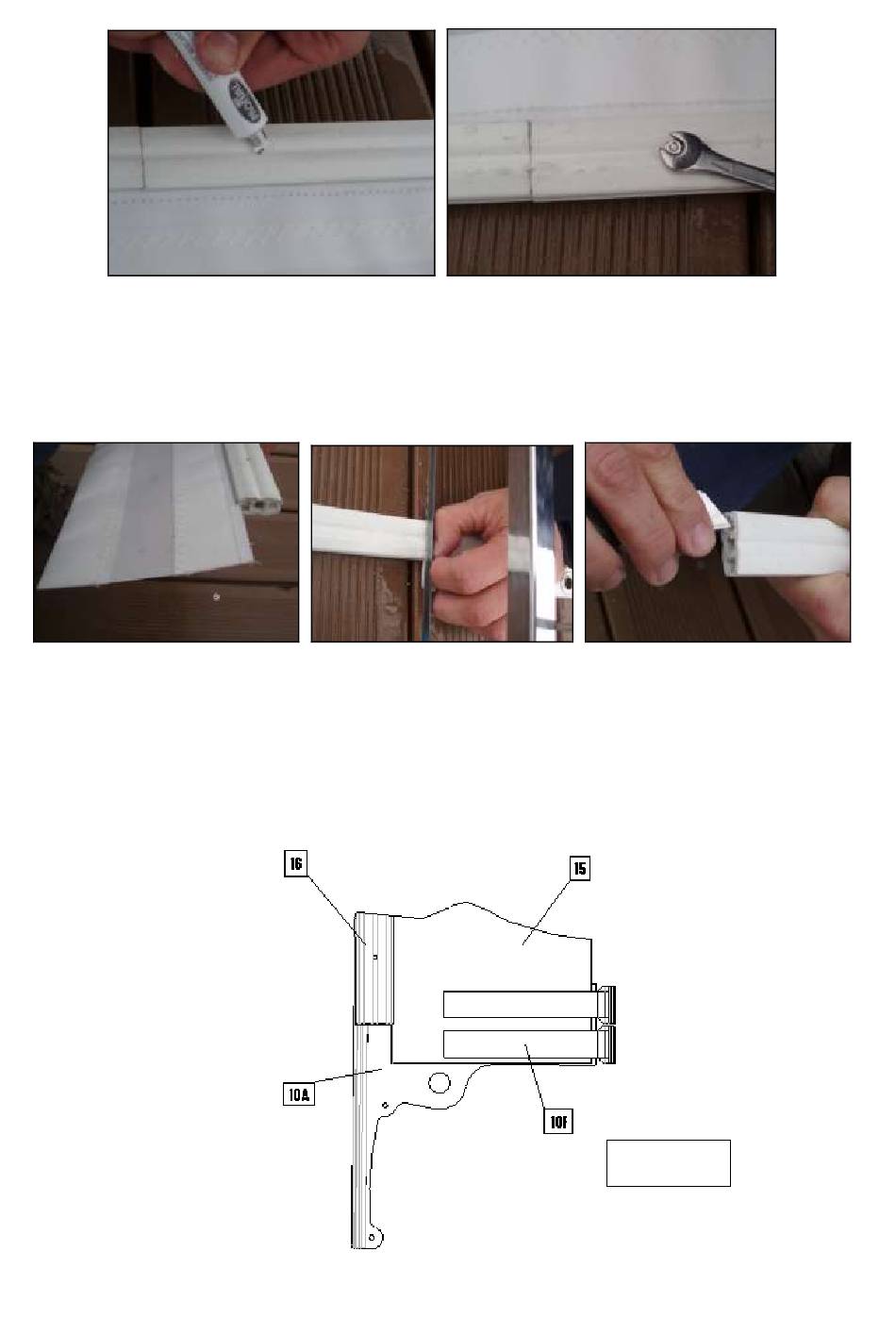 16

15

10A

10F