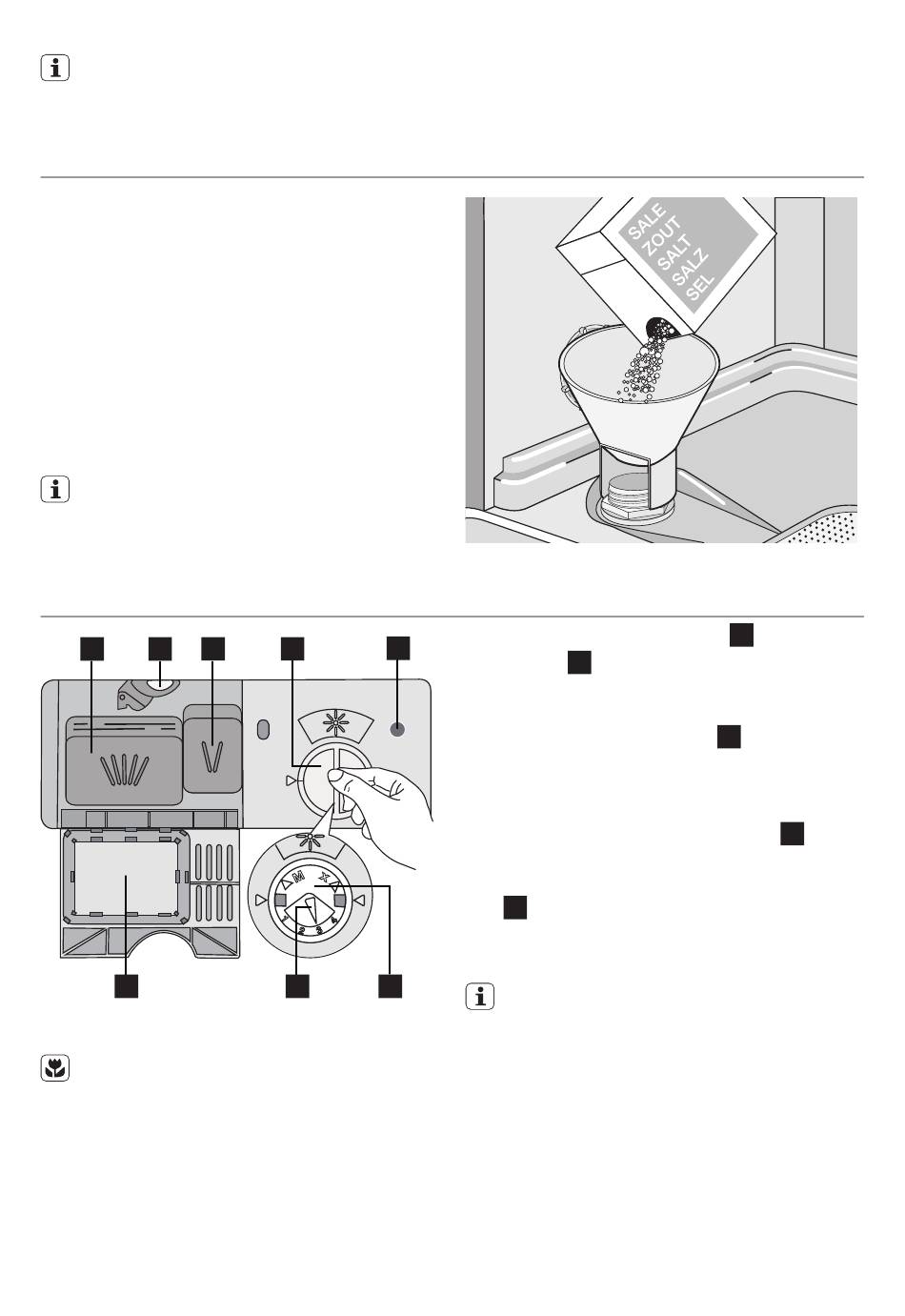 SALE
ZOUT
SALT
SALZ
SEL

M
1
2
3
4