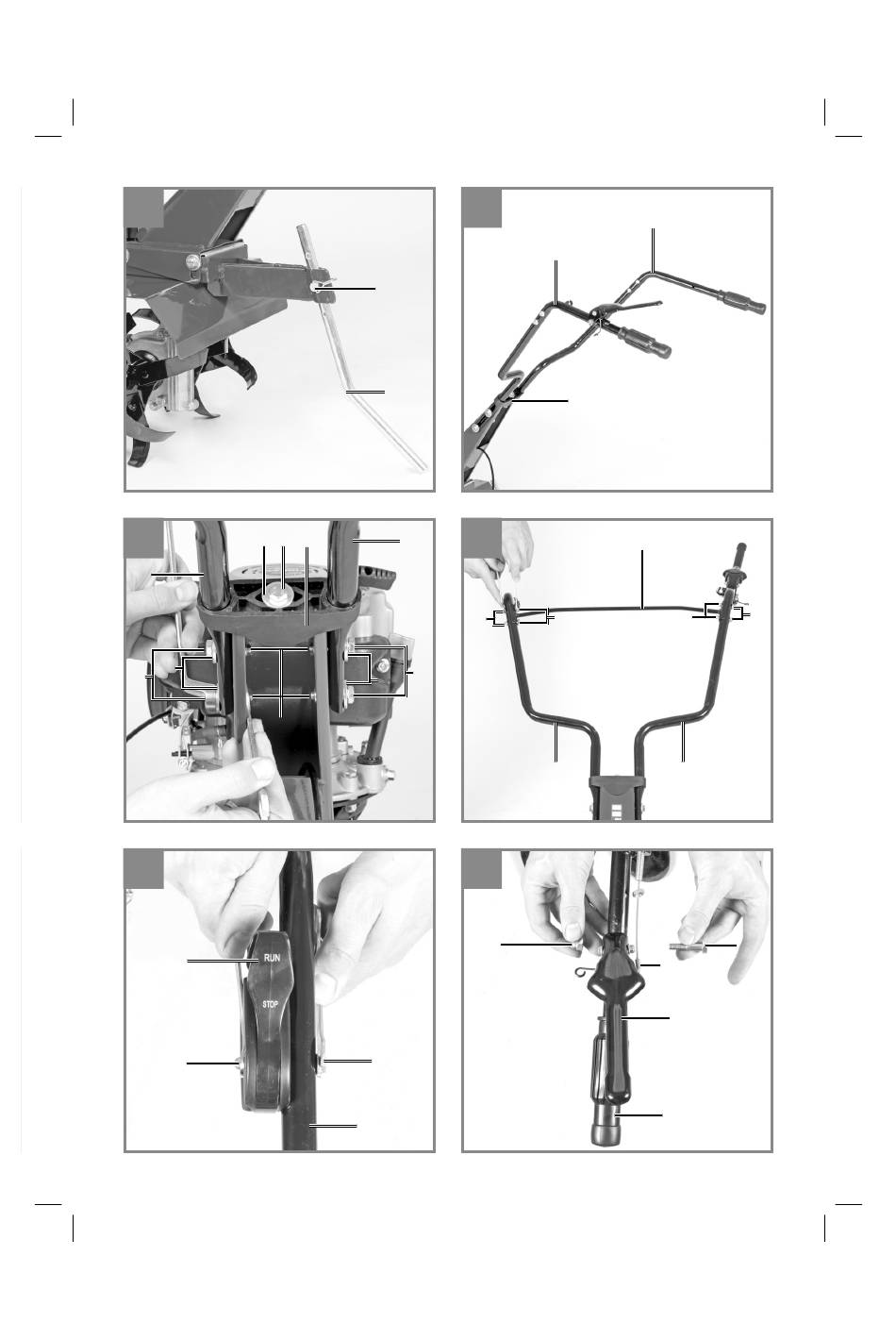 RUN

STOP