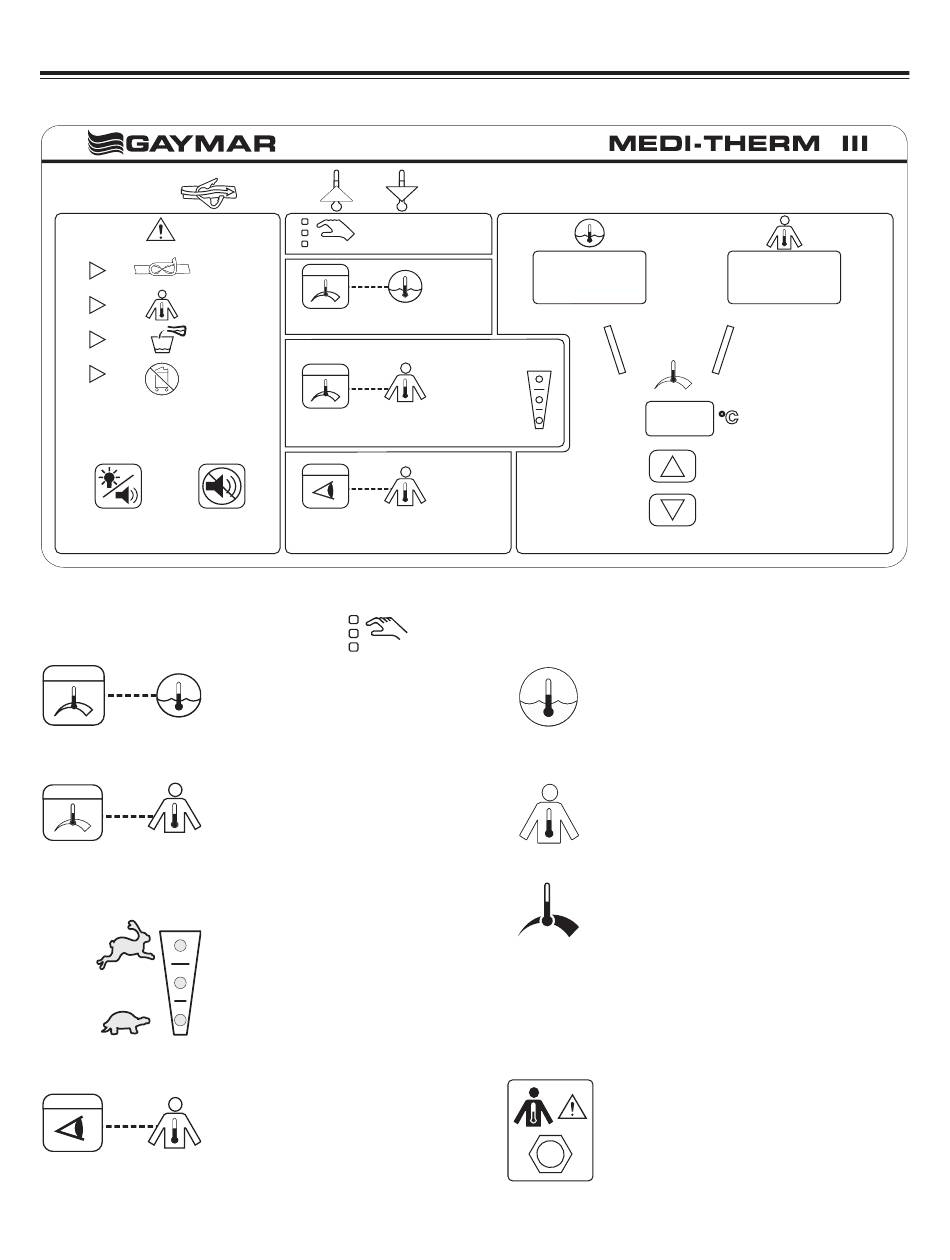 GAYMAR

MEDI-THERM III

°C