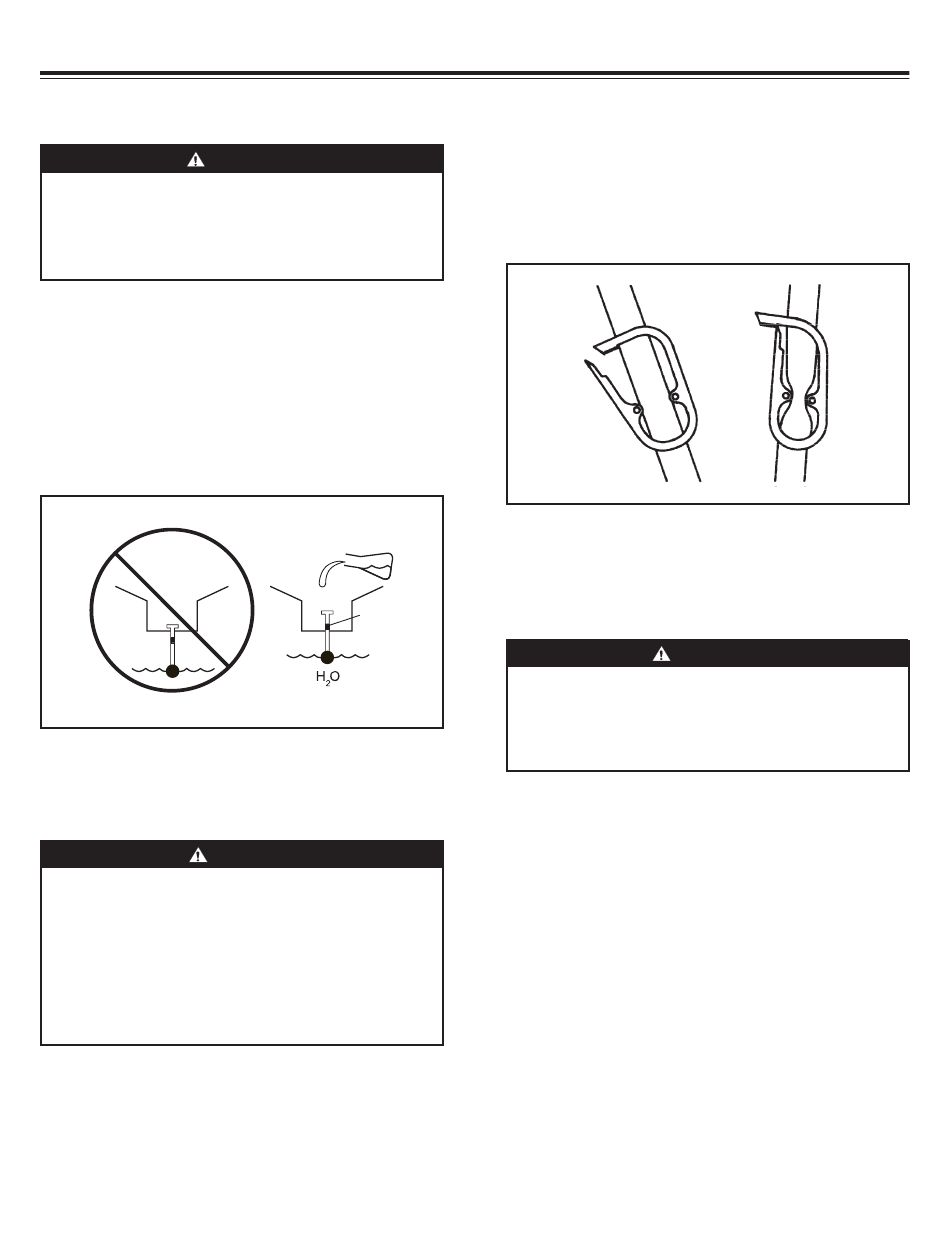 $H_2O$