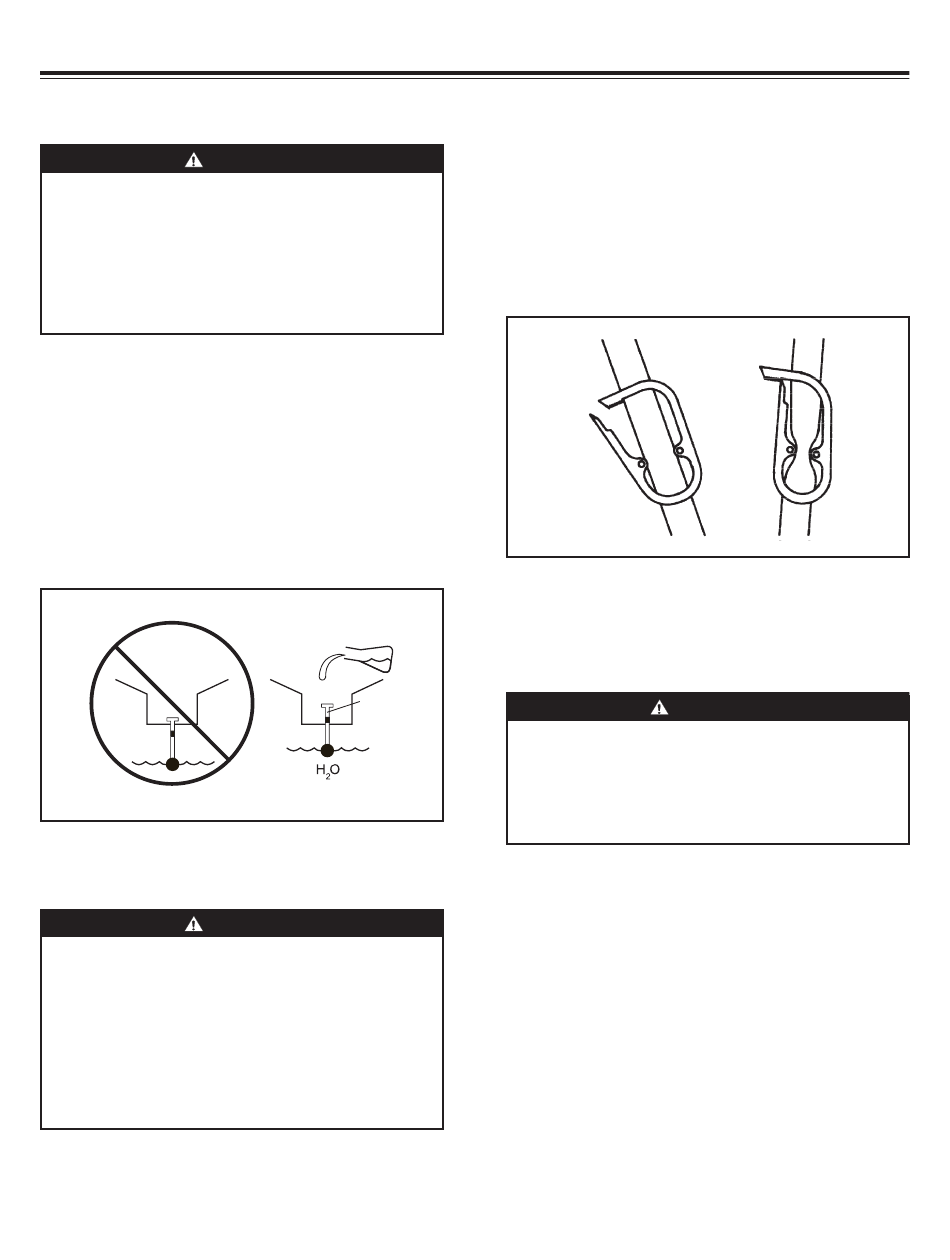 $H_2O$