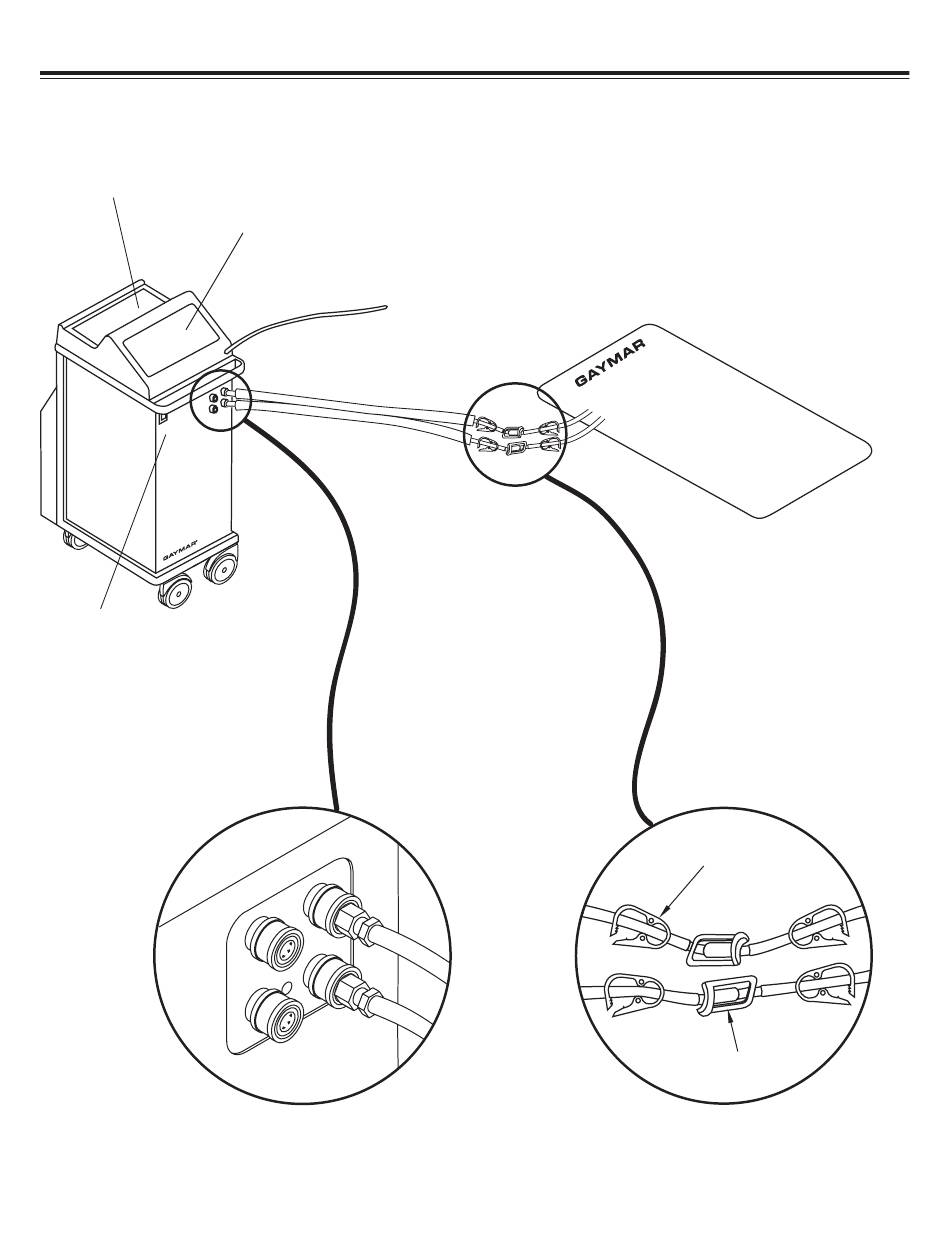 GAYMAR

GAYMAR