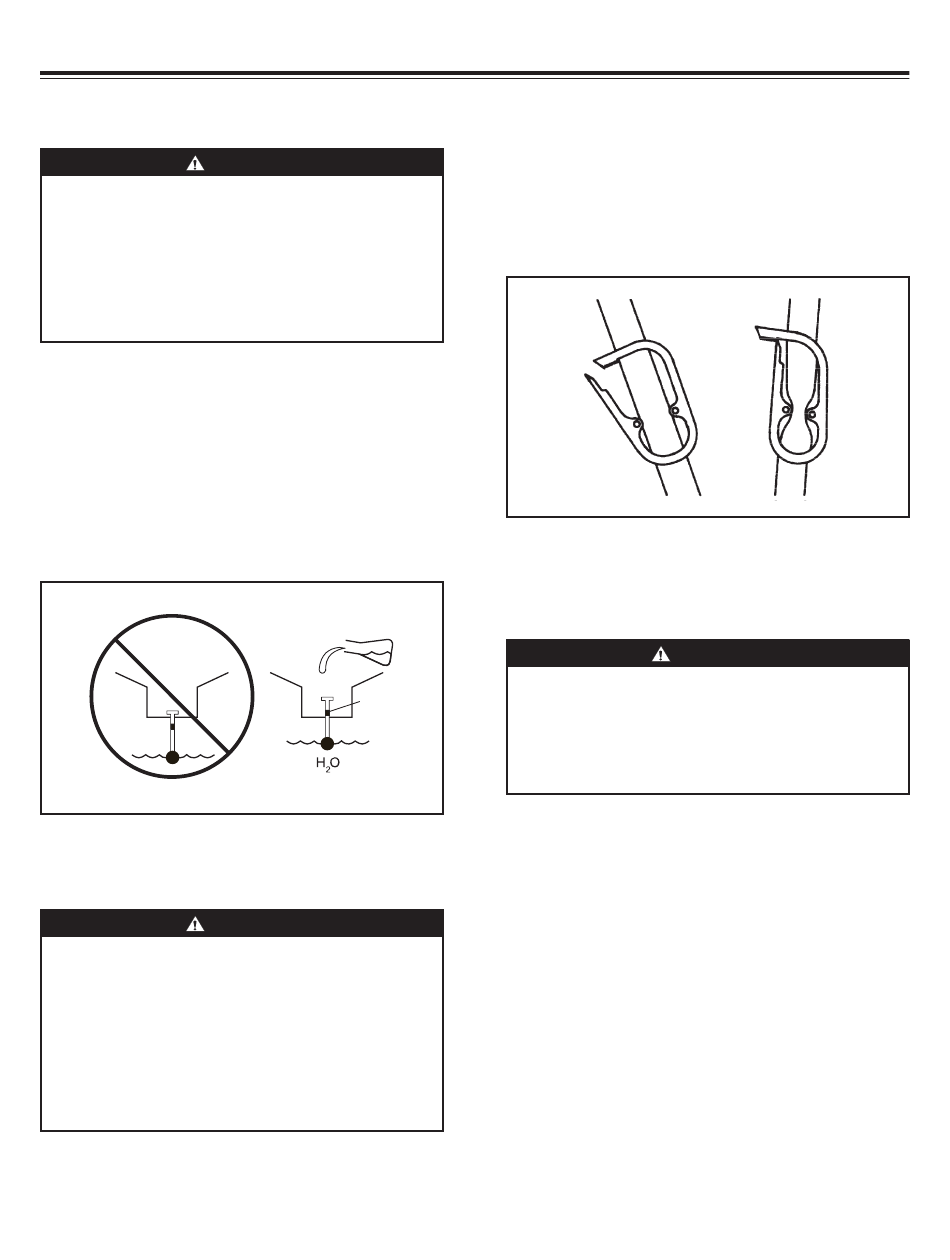 $H_2O$