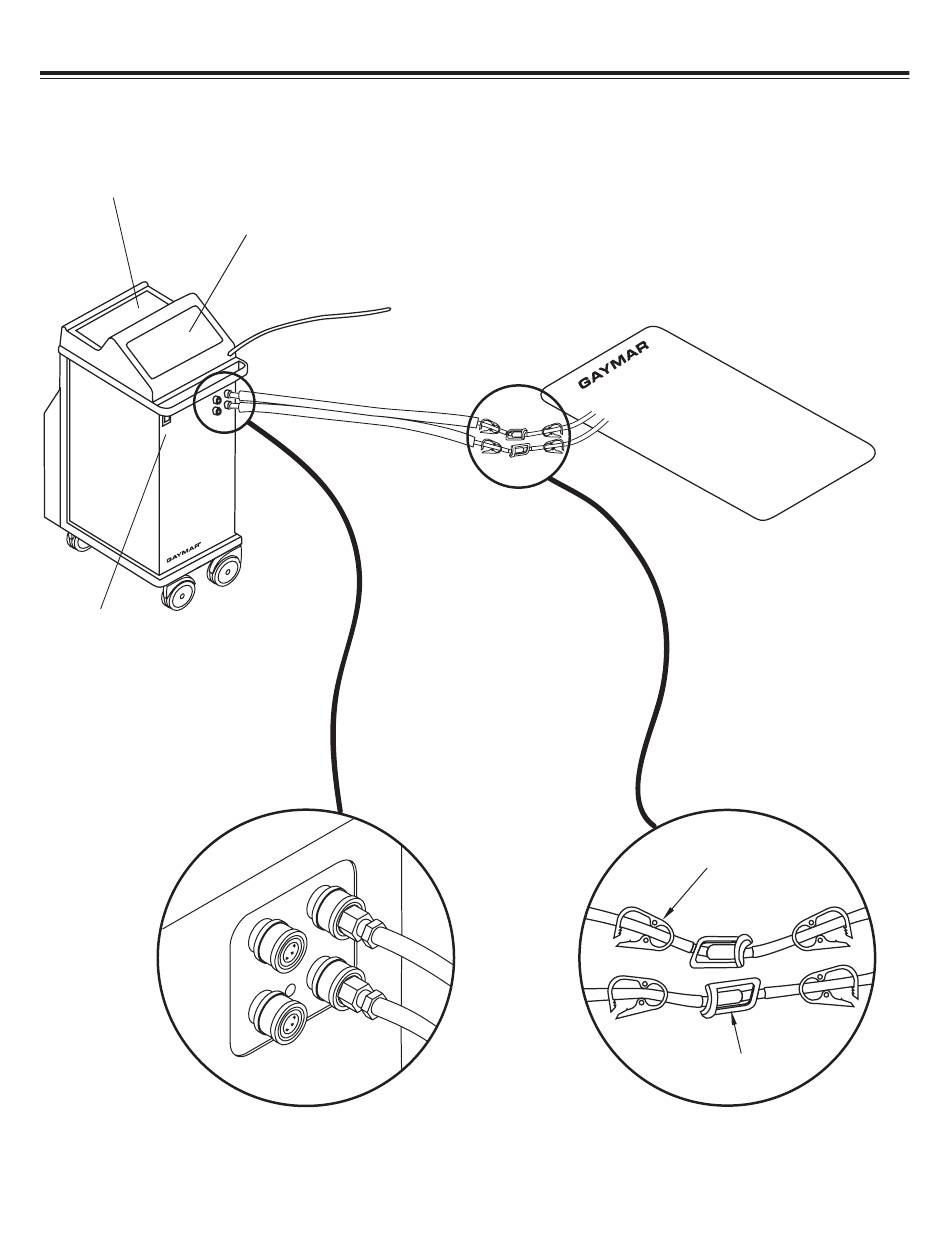 GAYMAR

GAYMAR