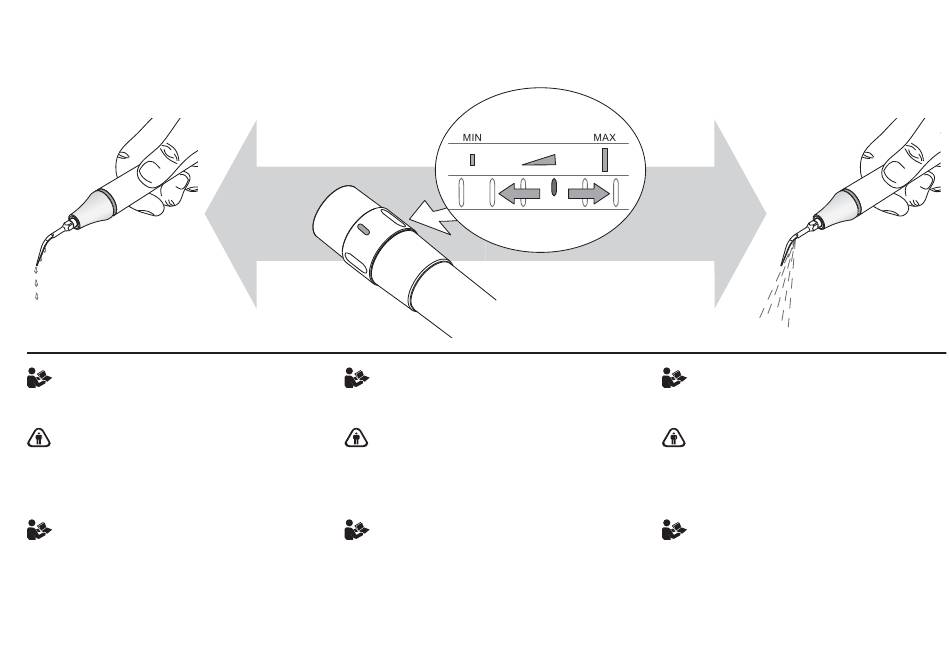 MIN

MAX