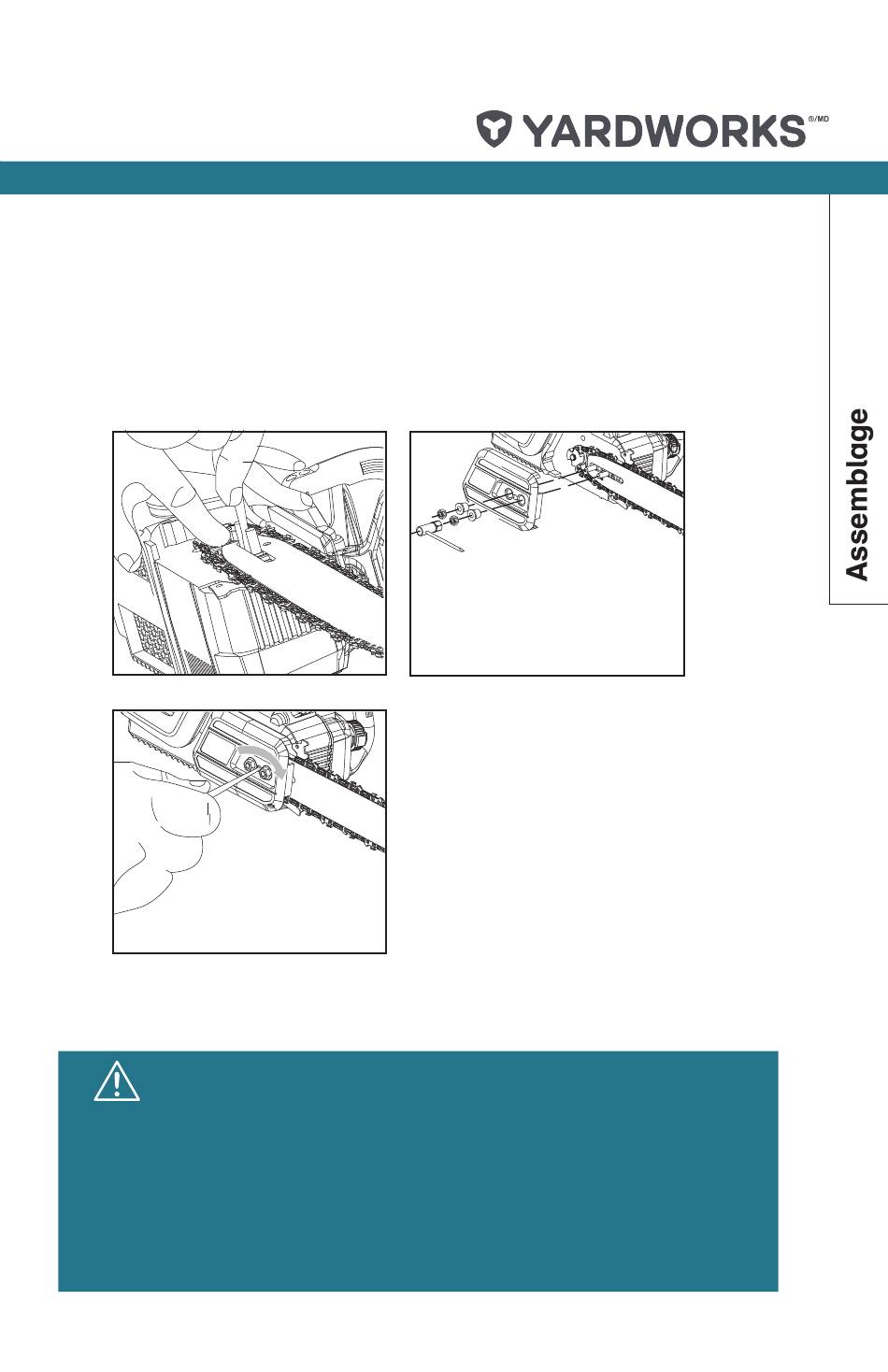 YARDWORKS®/MD

Assemblage