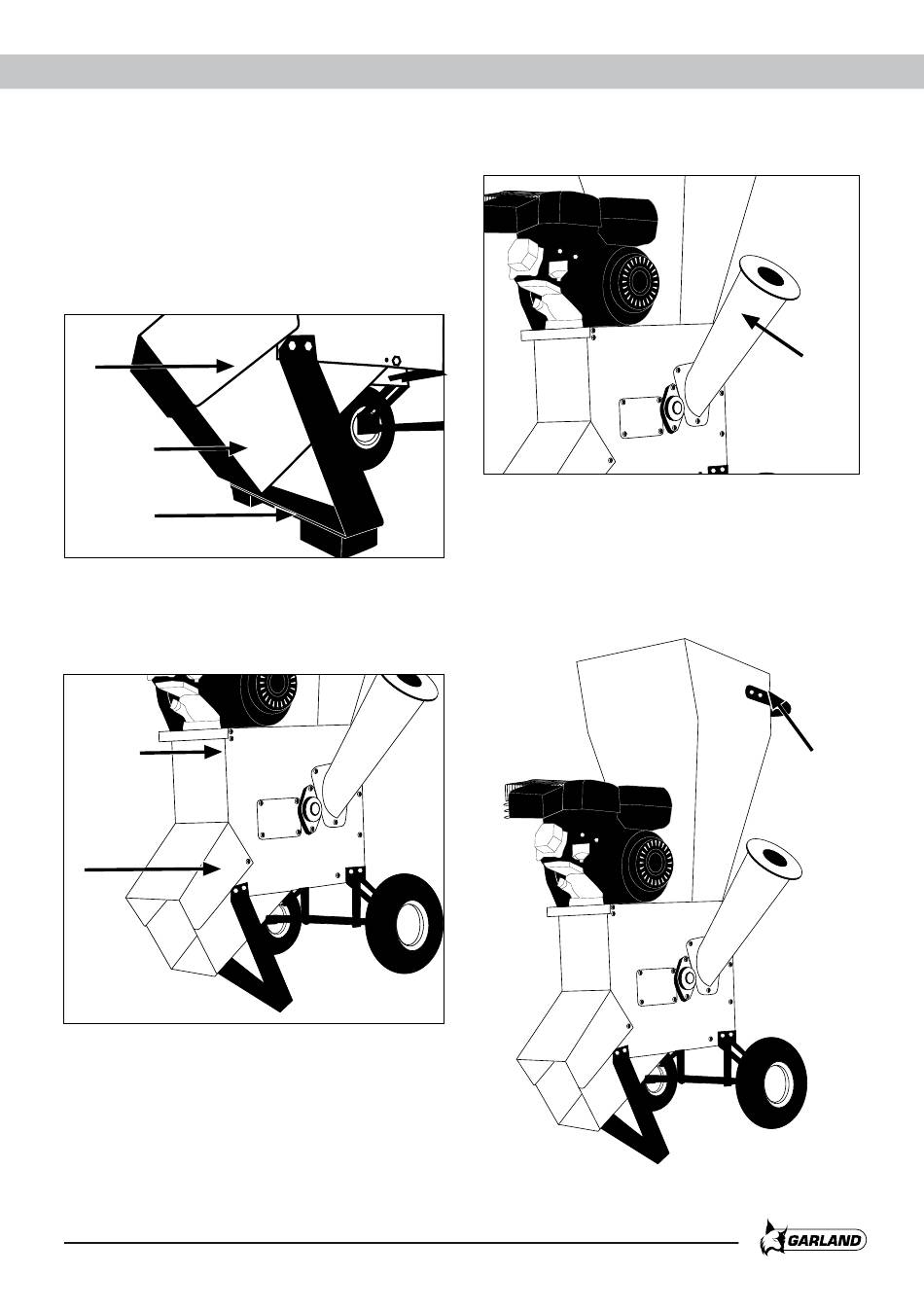 GARLAND