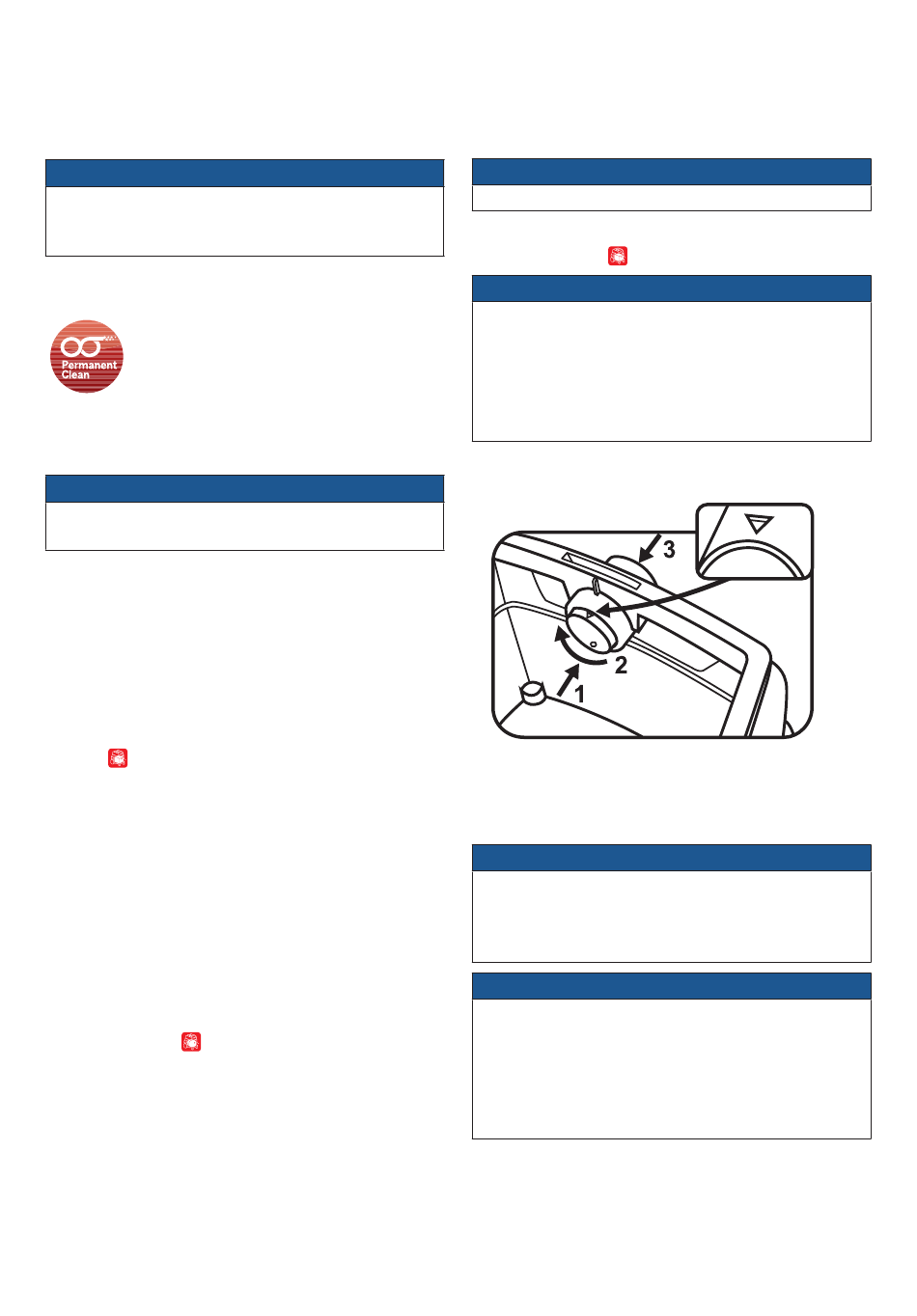 Permanent Clean

3

2

1