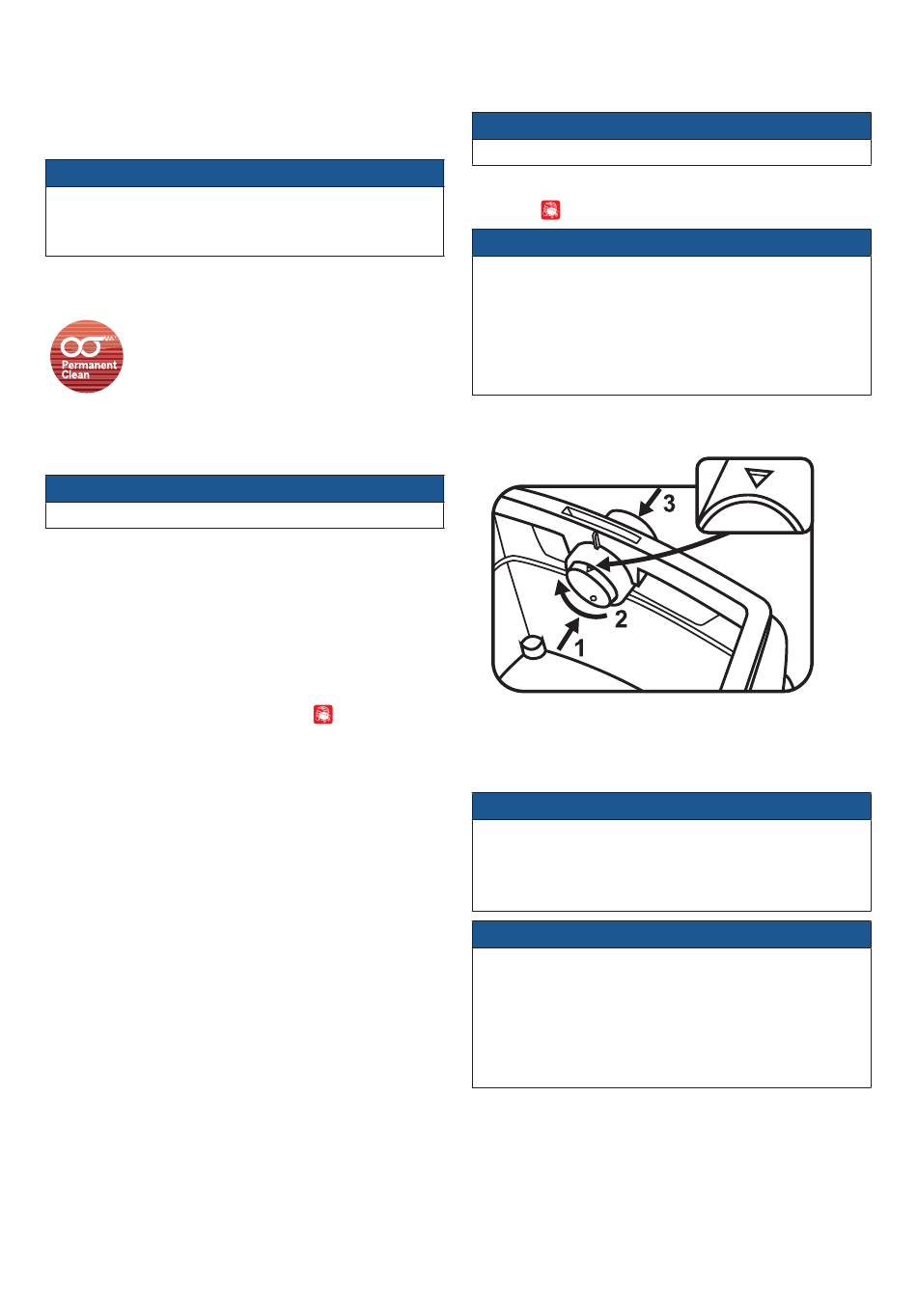 Permanent Clean

3

2

1