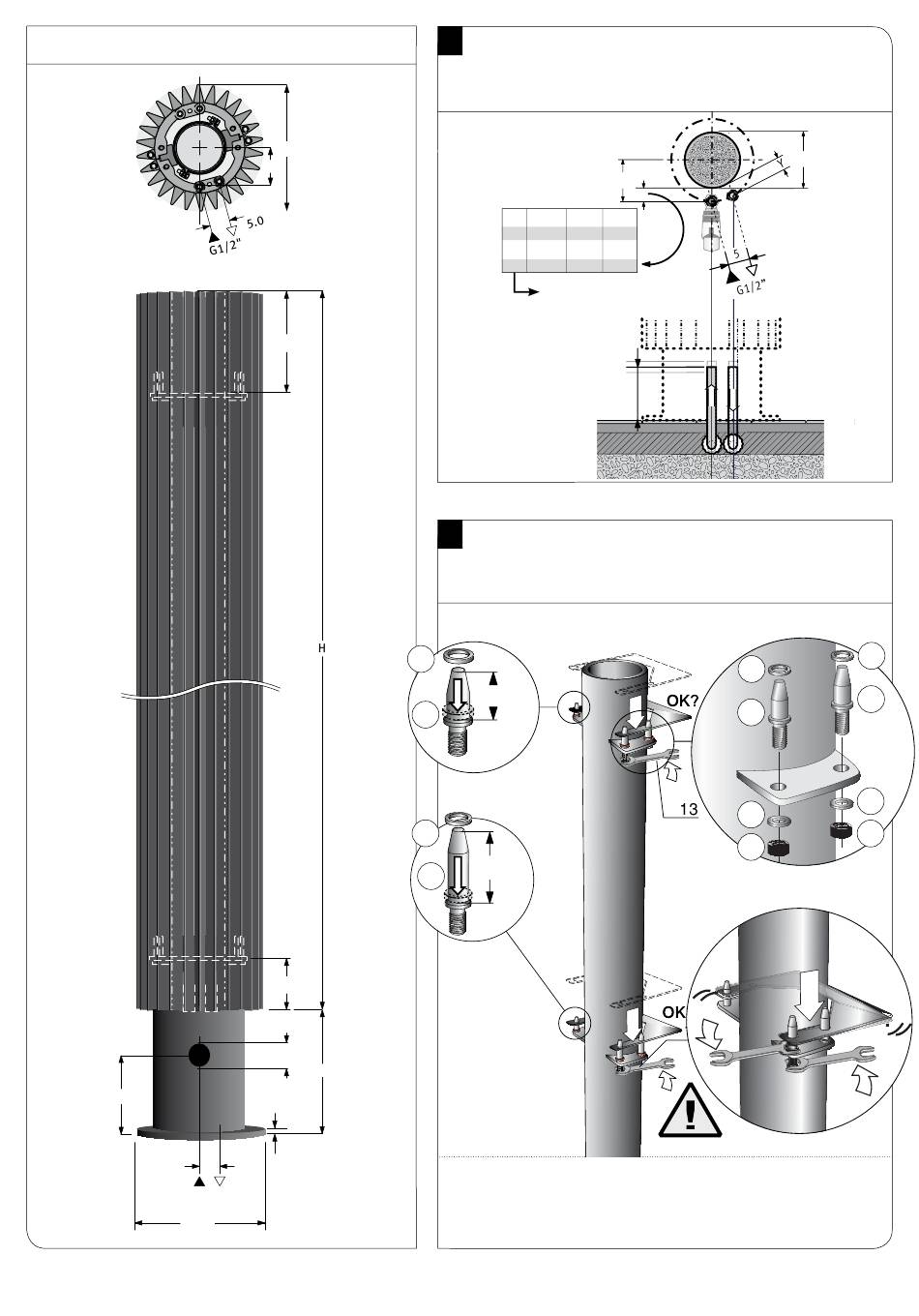 5.0
G1/2"

H

5
G1/2"

OK?
13

OK