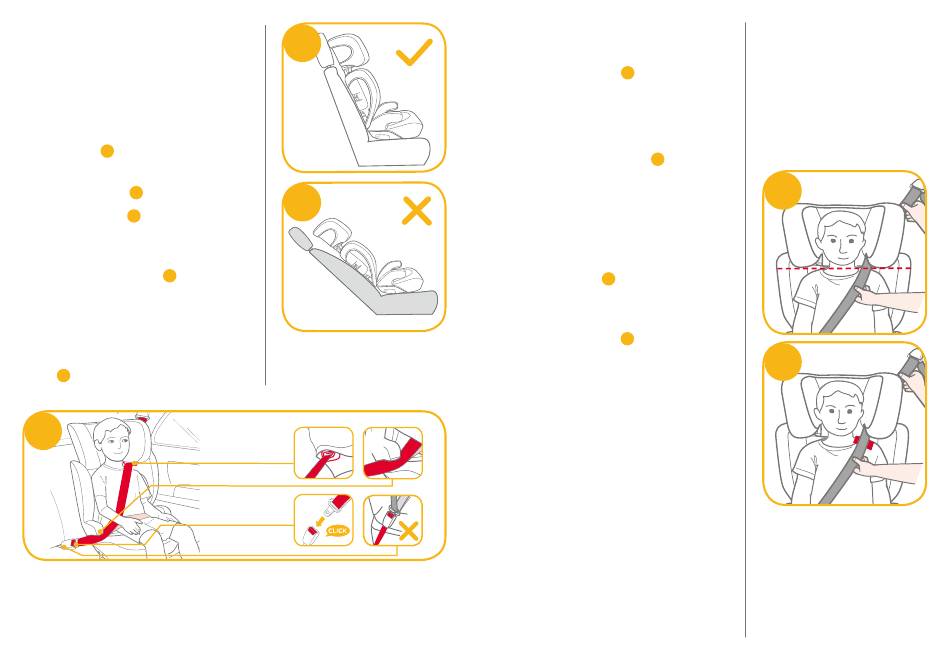 CLICK