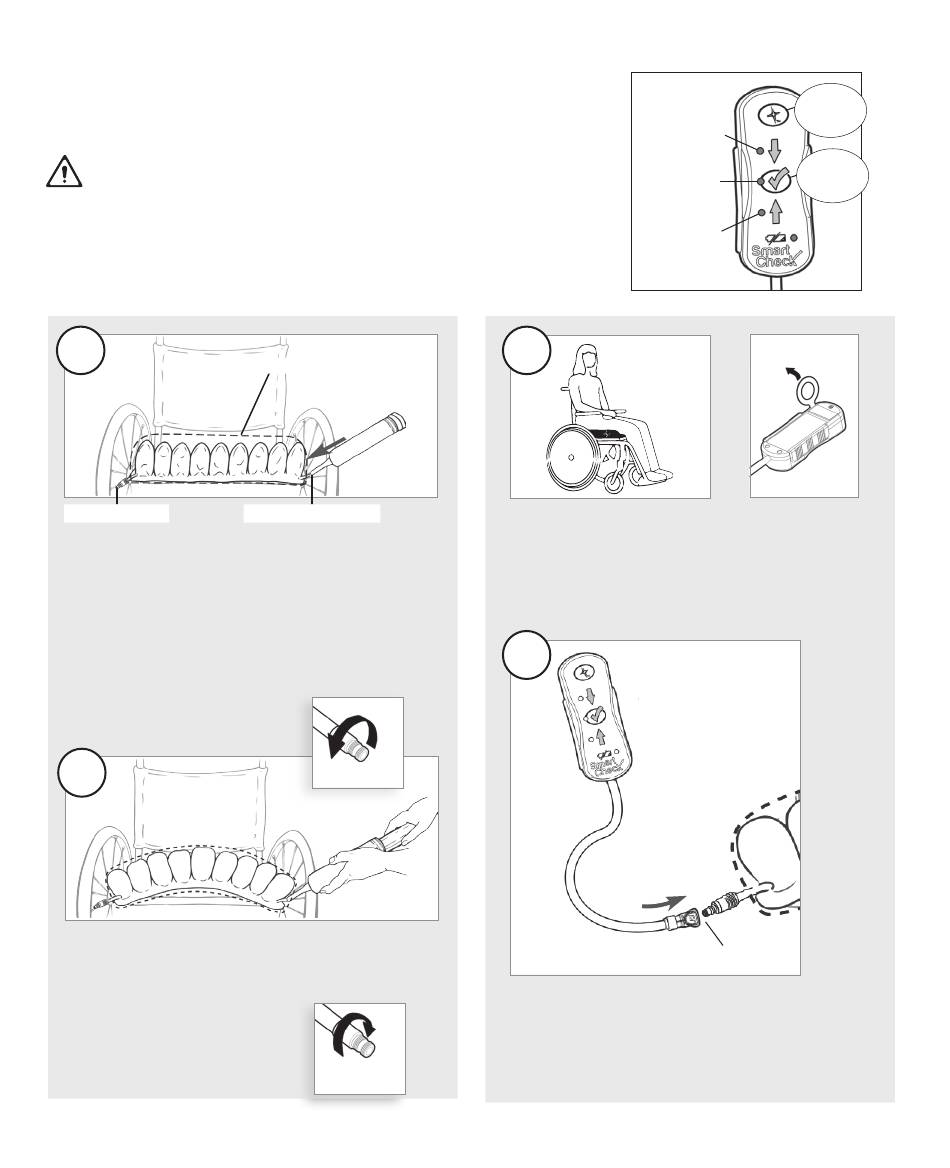 Smart
Check

Smart
Check