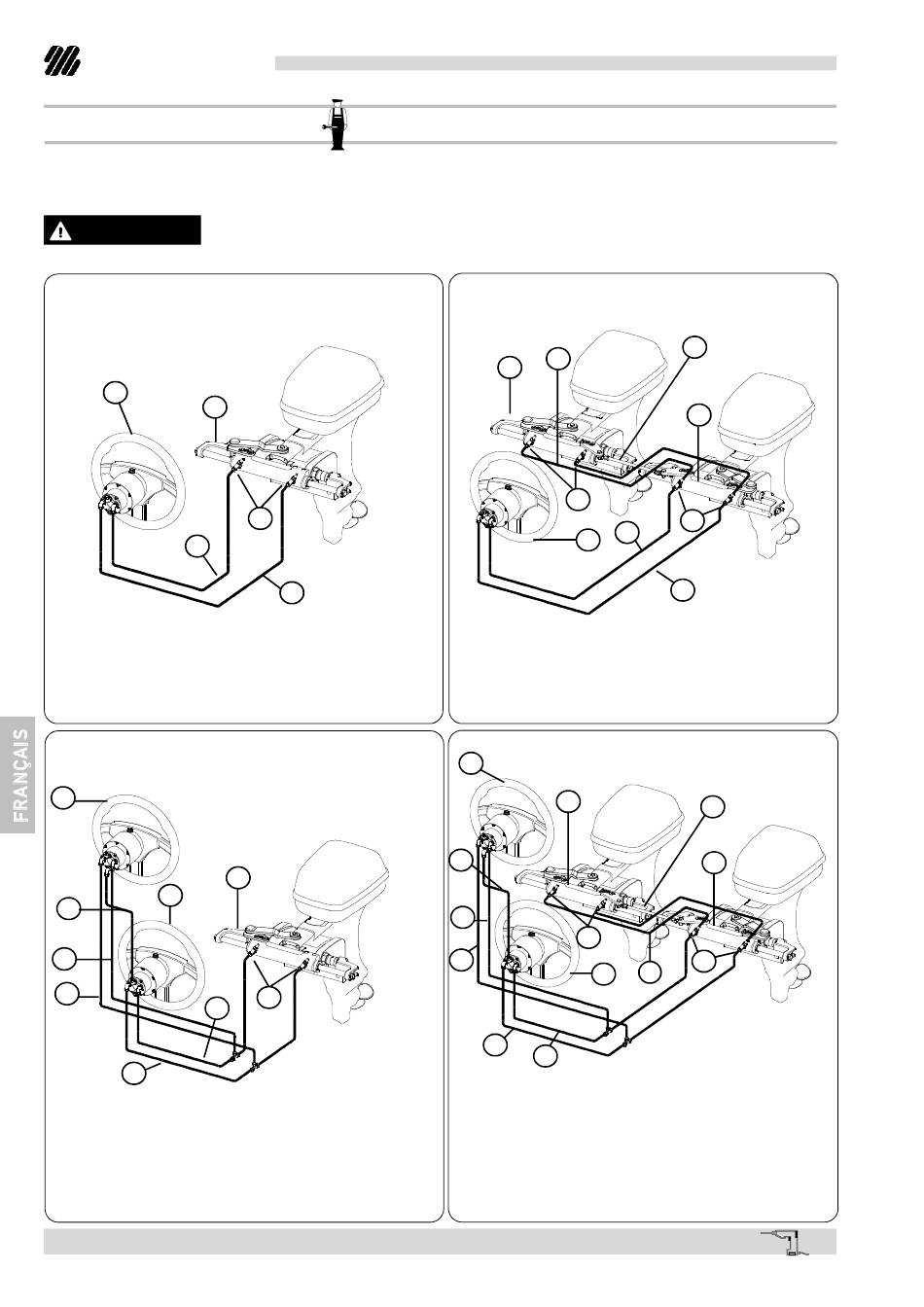 FRANÇAIS