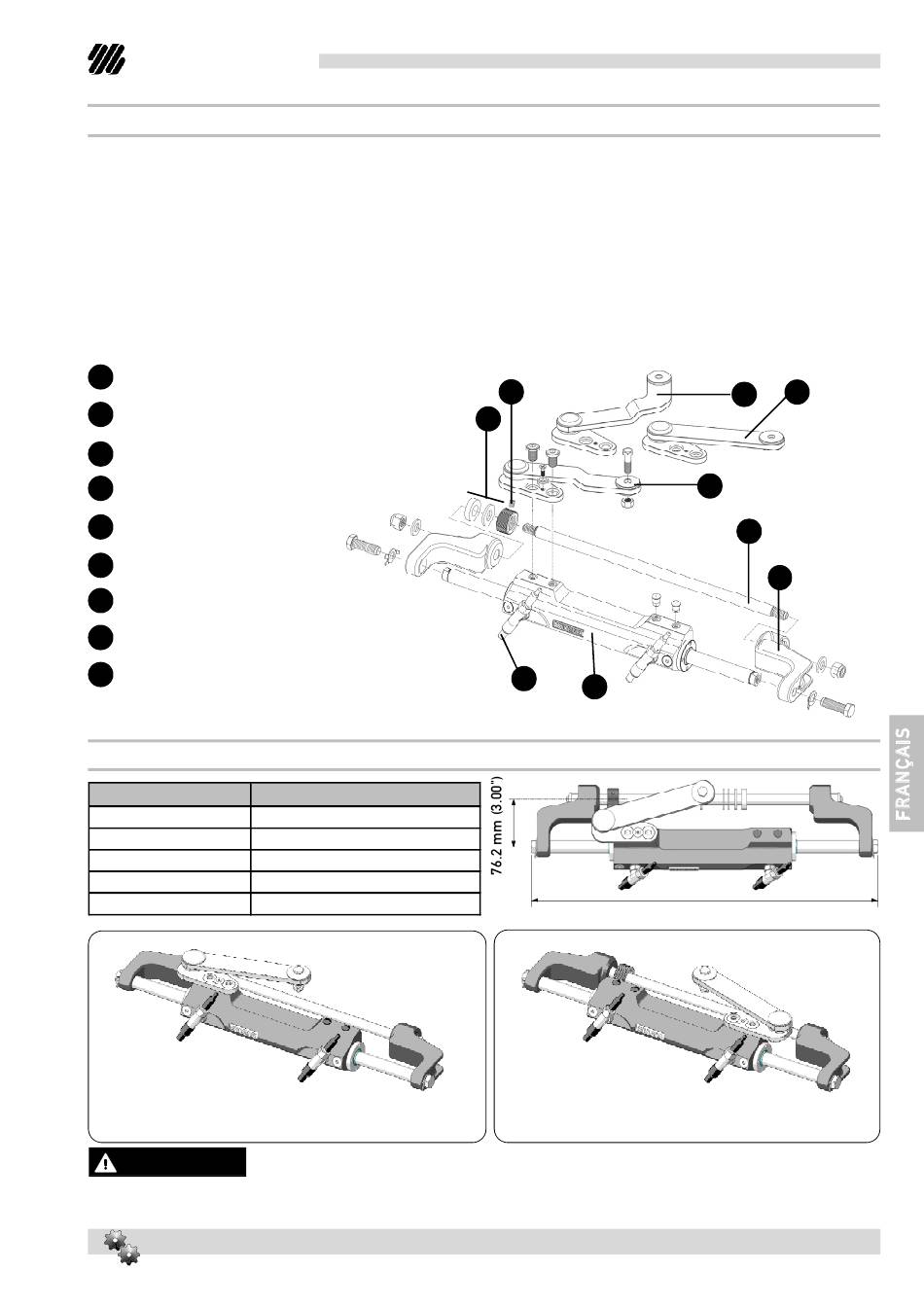 76.2 mm (3.00")

FRANÇAIS