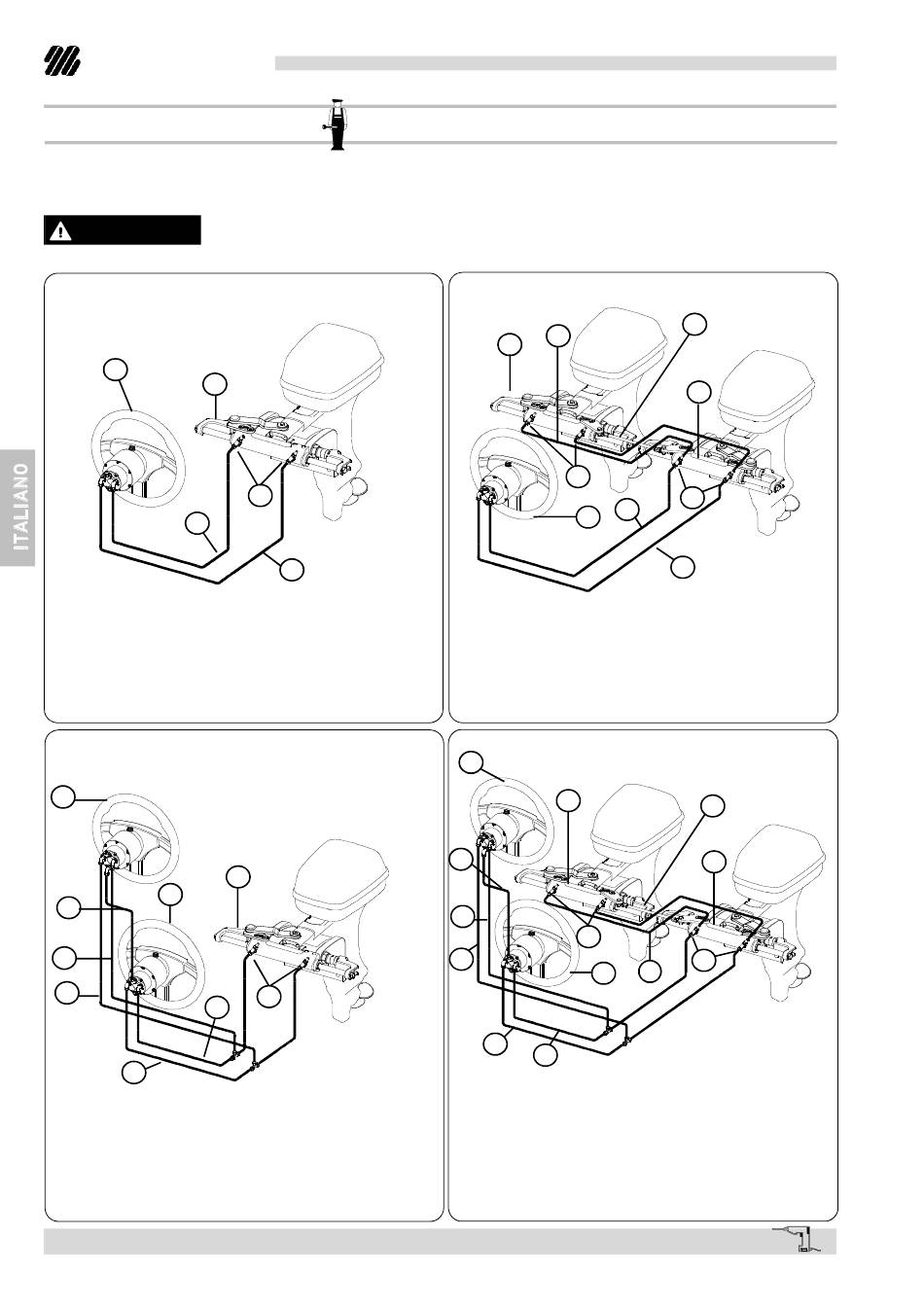 ITALIANO