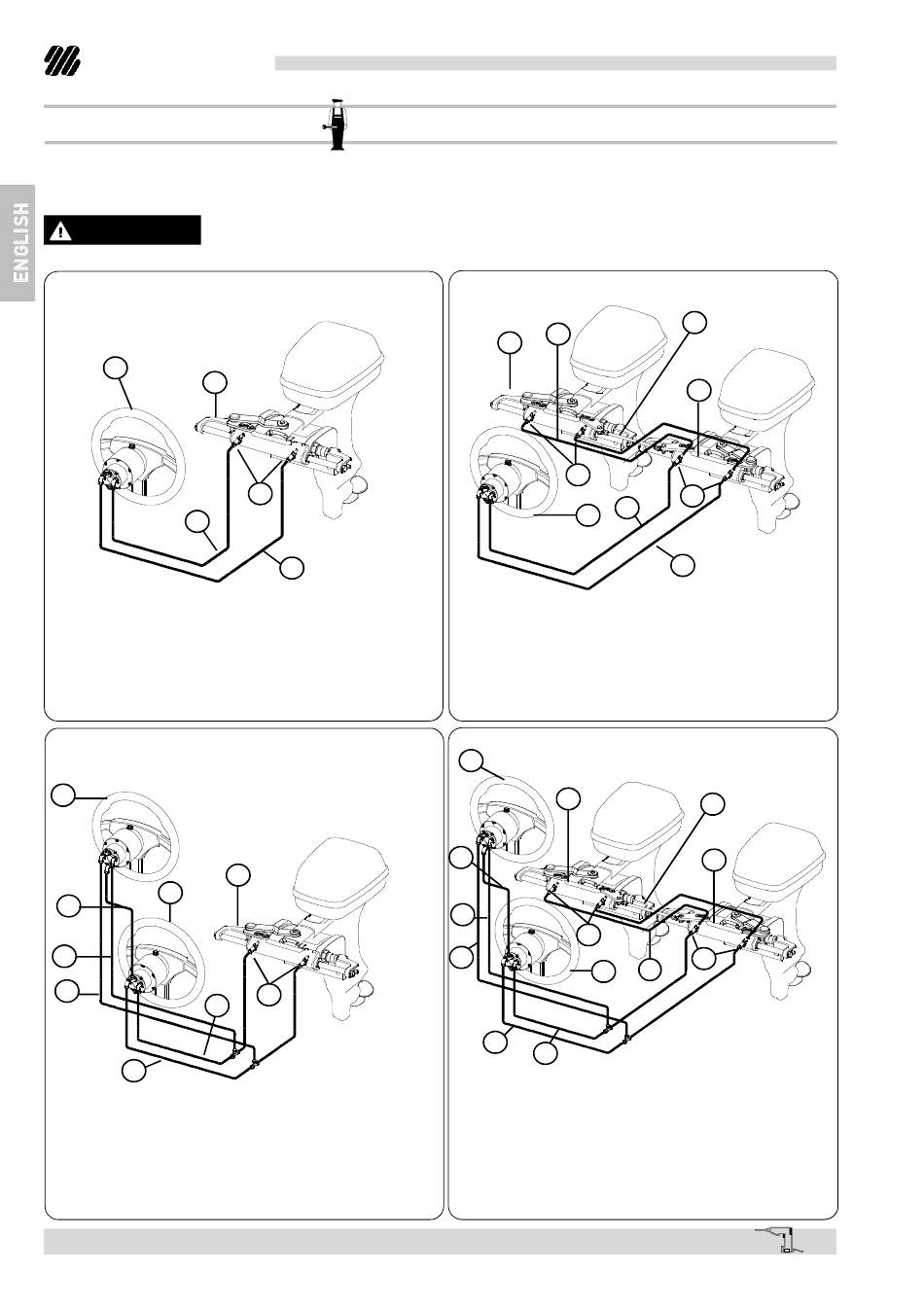 ENGLISH