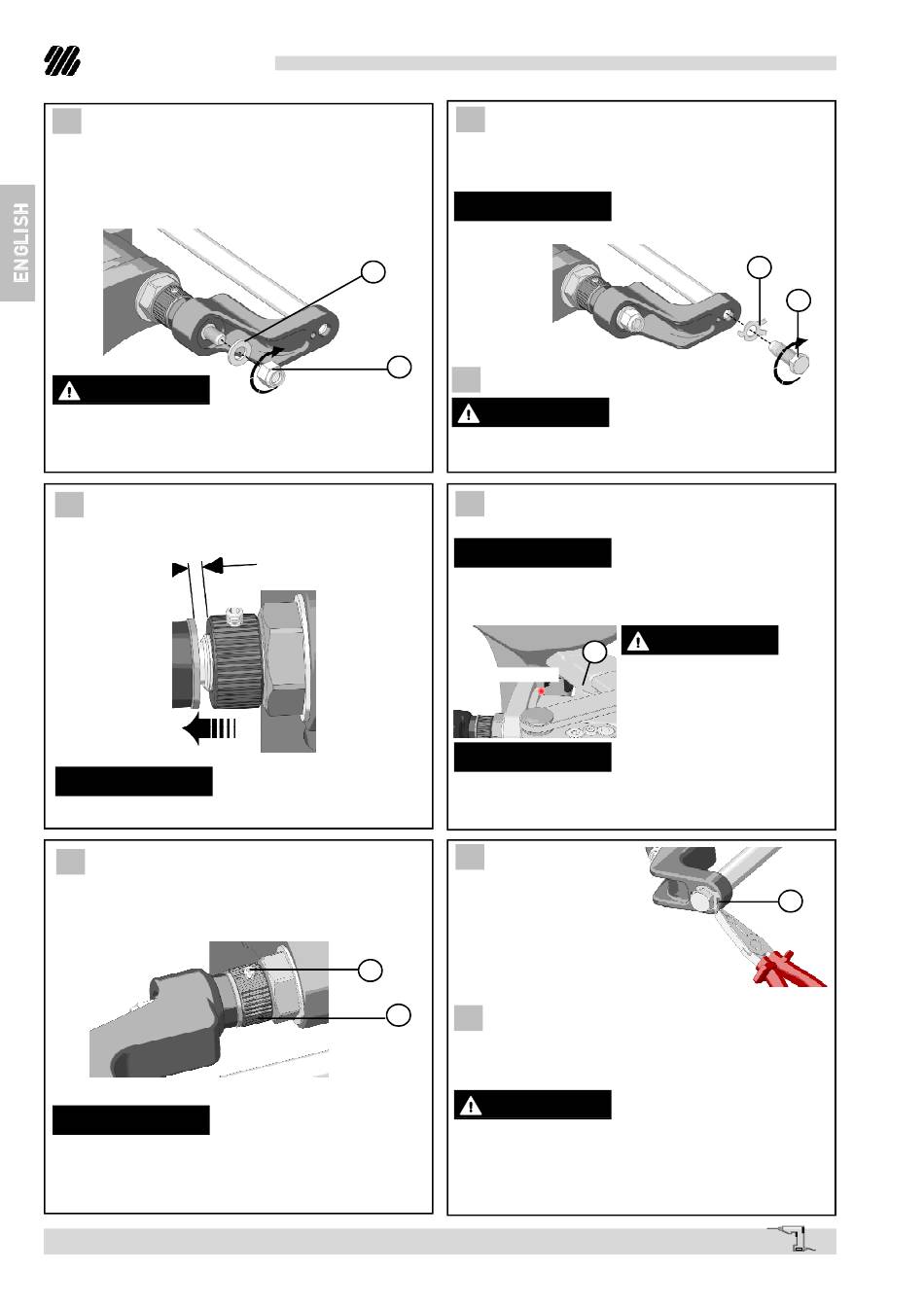 ENGLISH