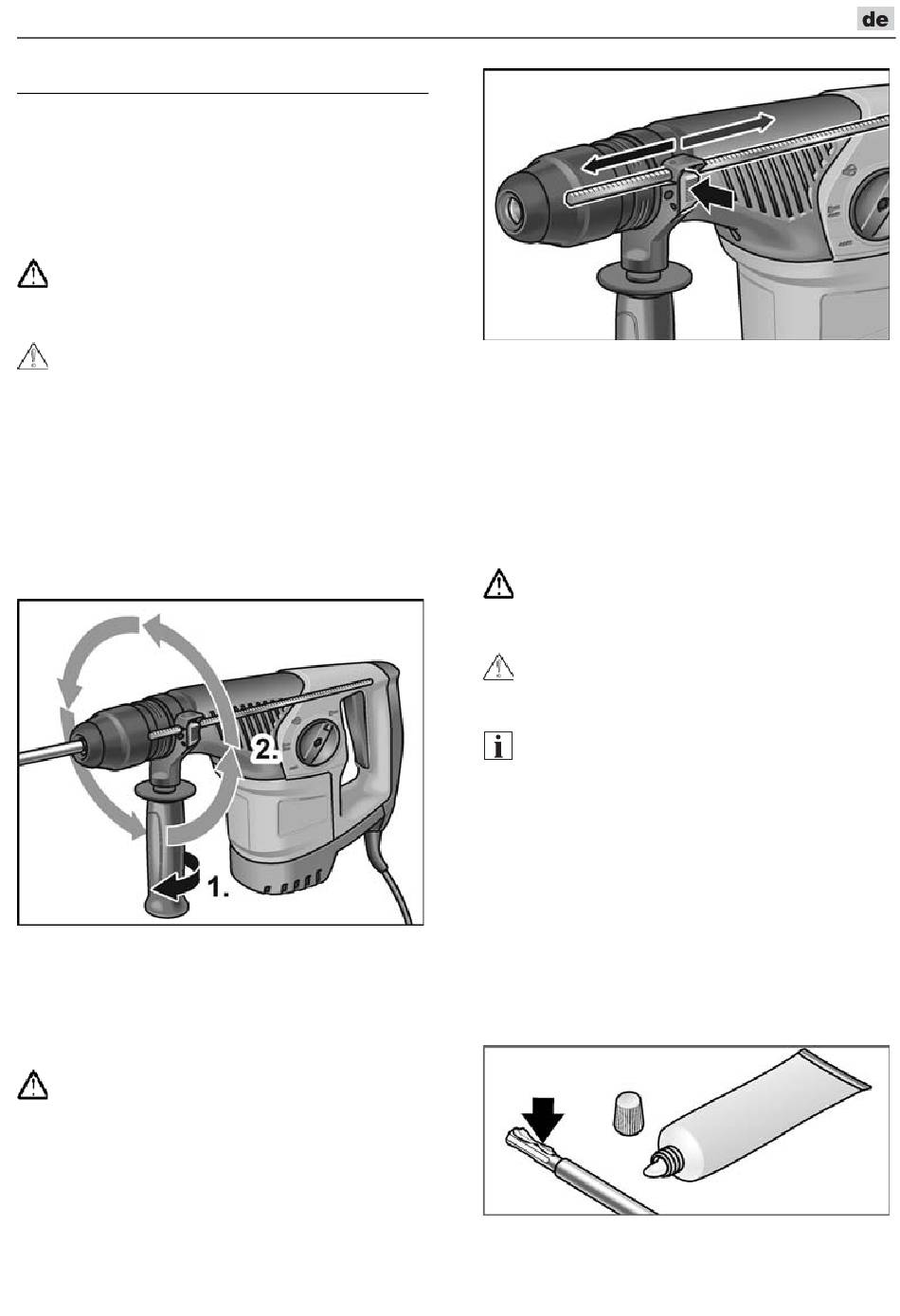 de

2.

1.