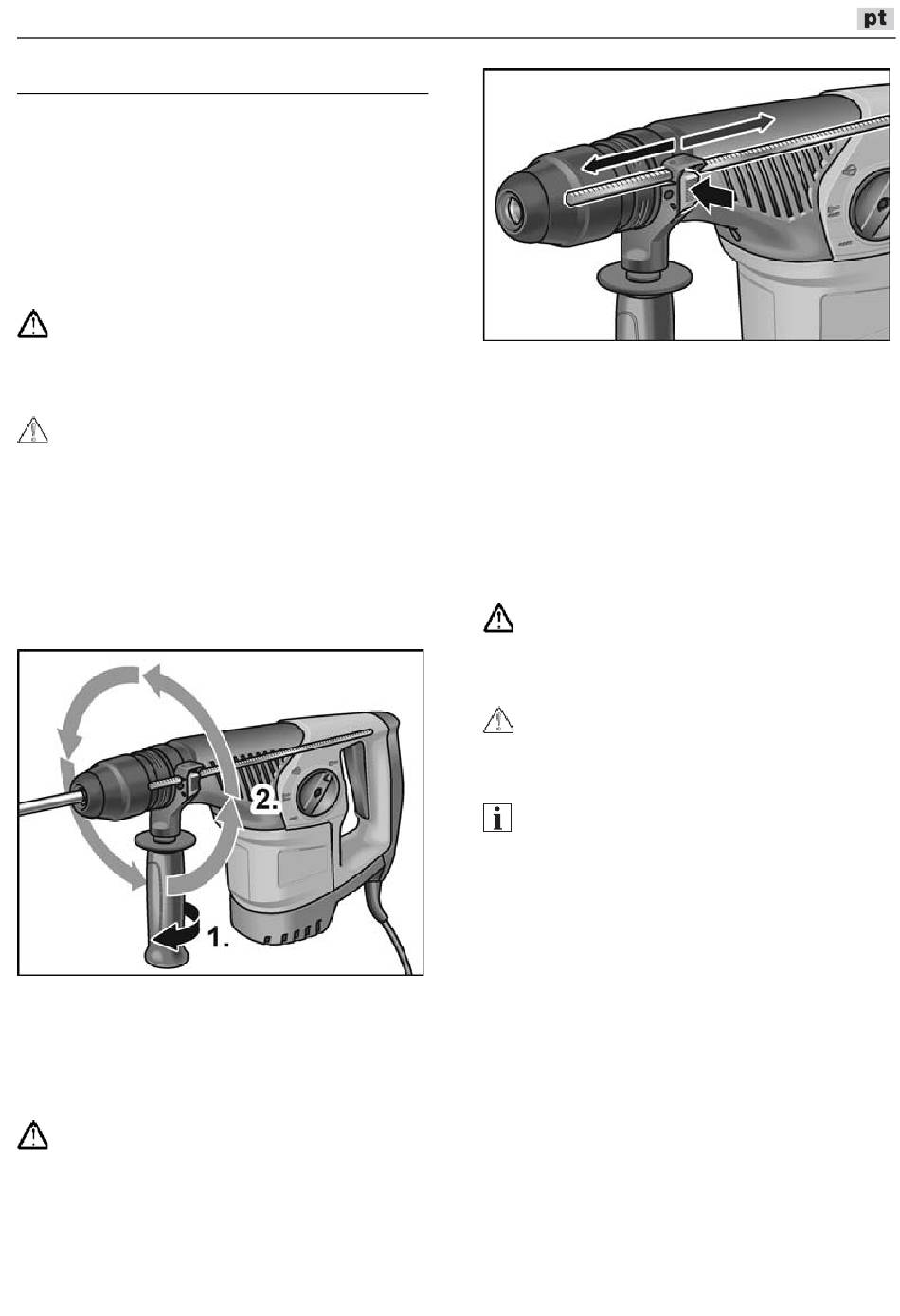 pt

2.

1.