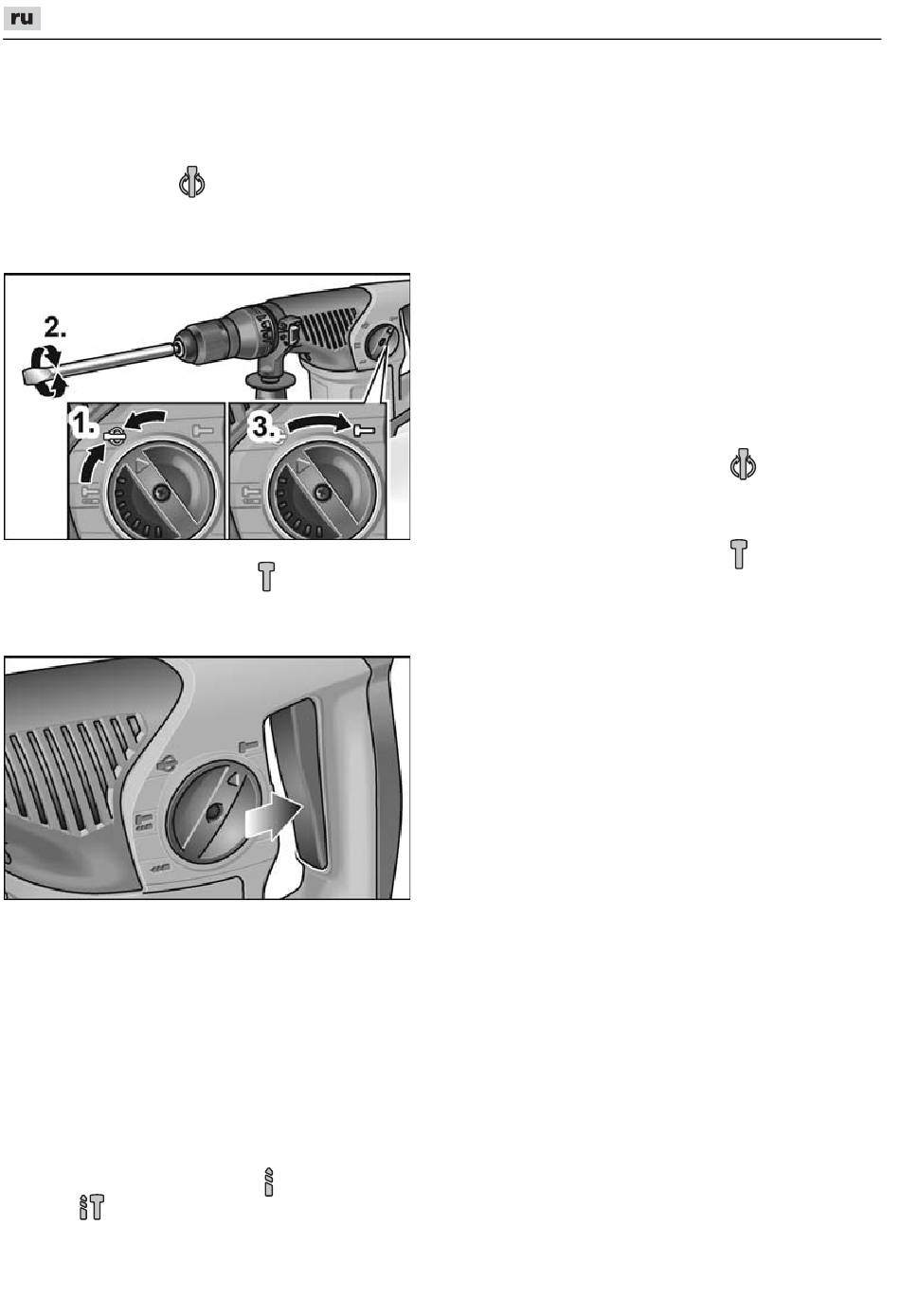 ru

2.

1.

3.