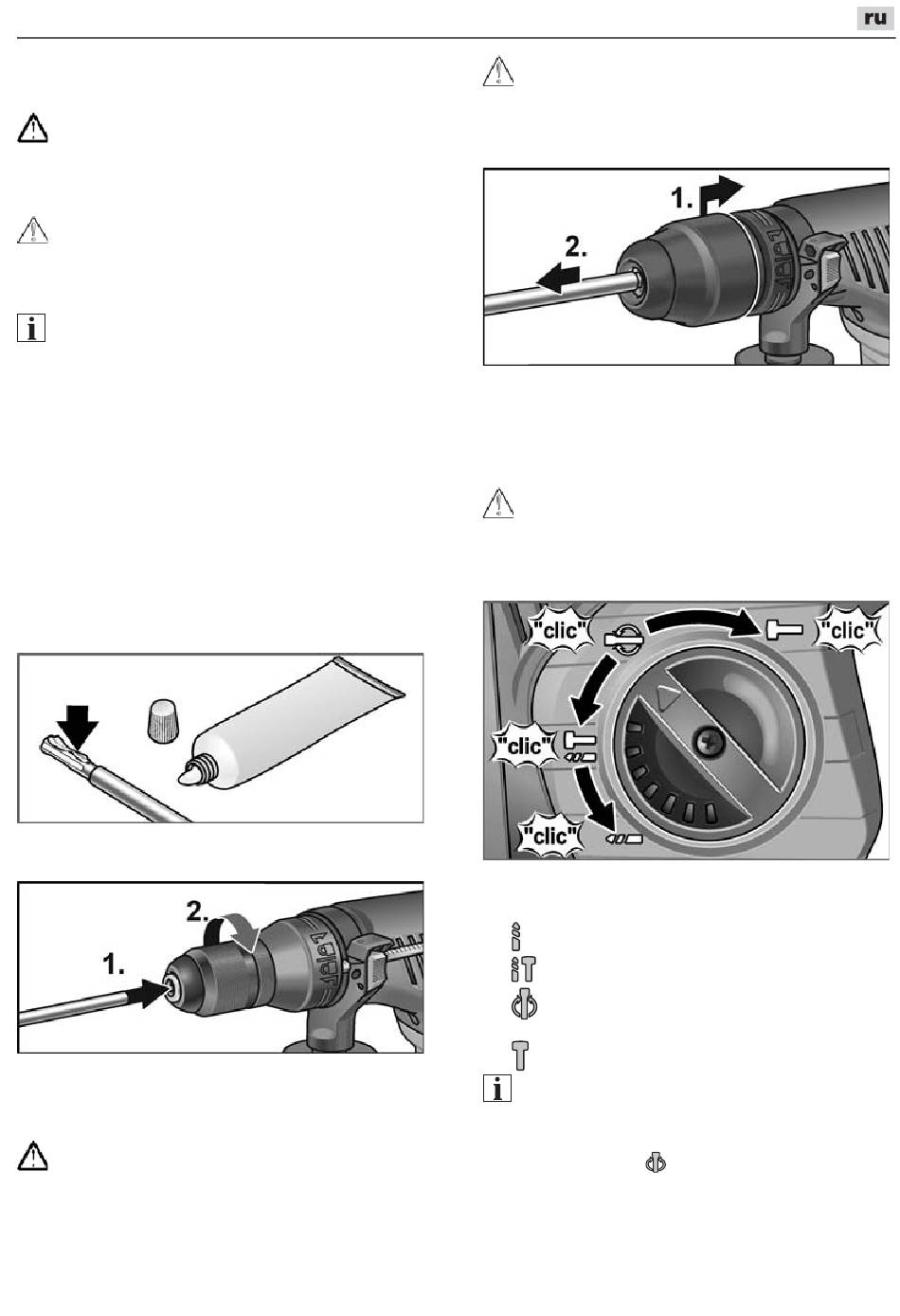 ru

1.
2.

"clic"
"clic"
"clic"
"clic"

2.
1.