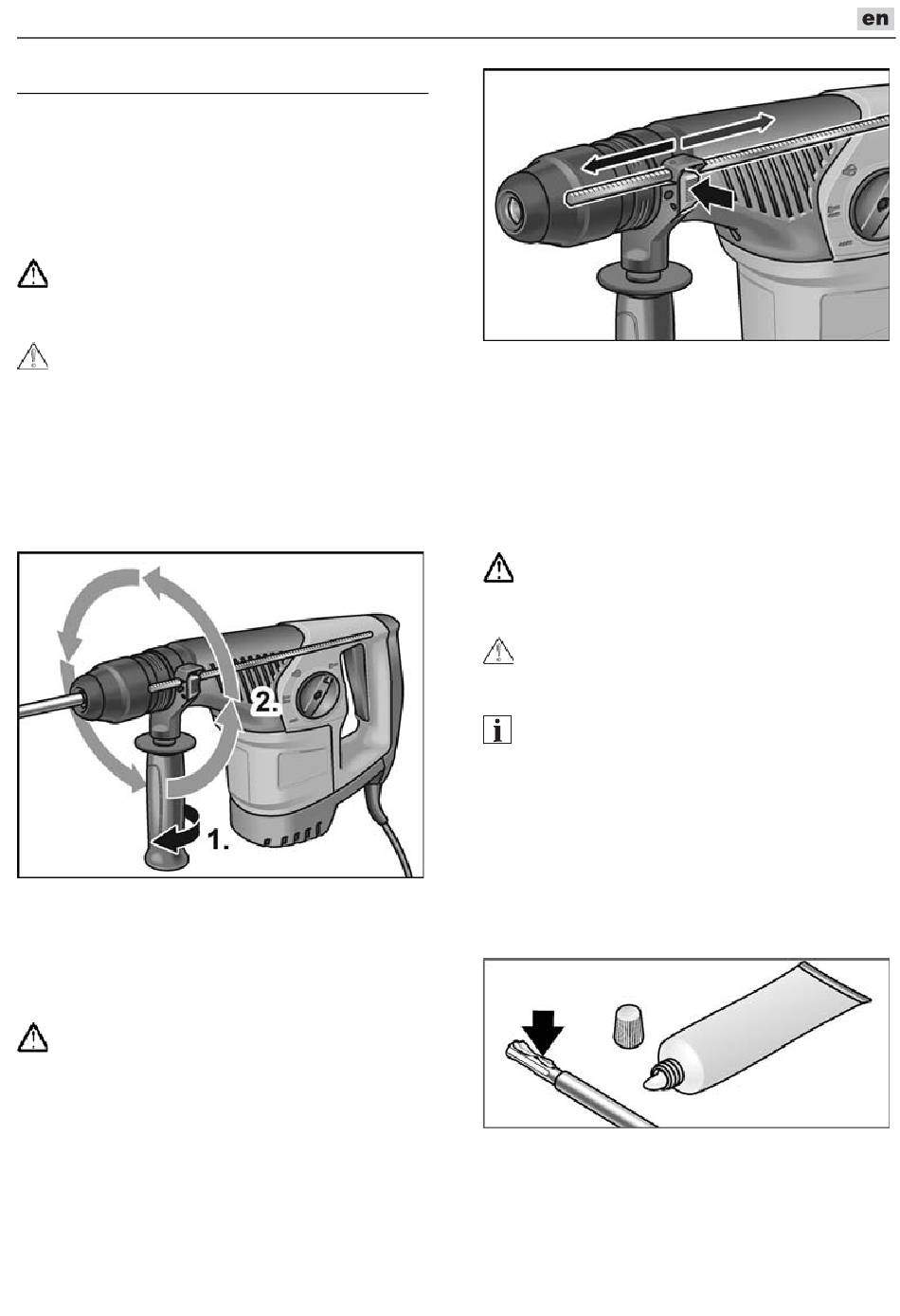 en

2.

1.