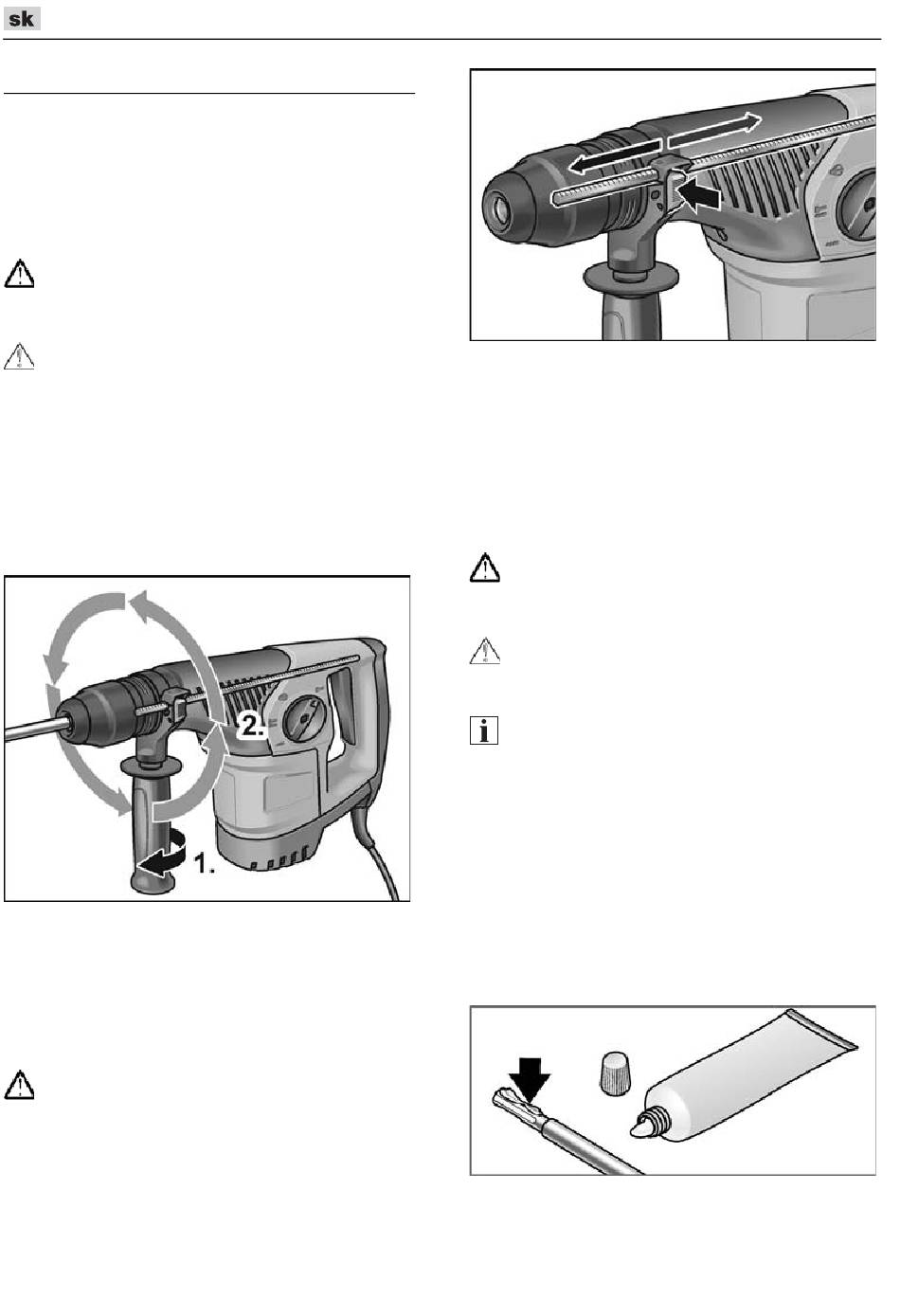 sk

2.

1.