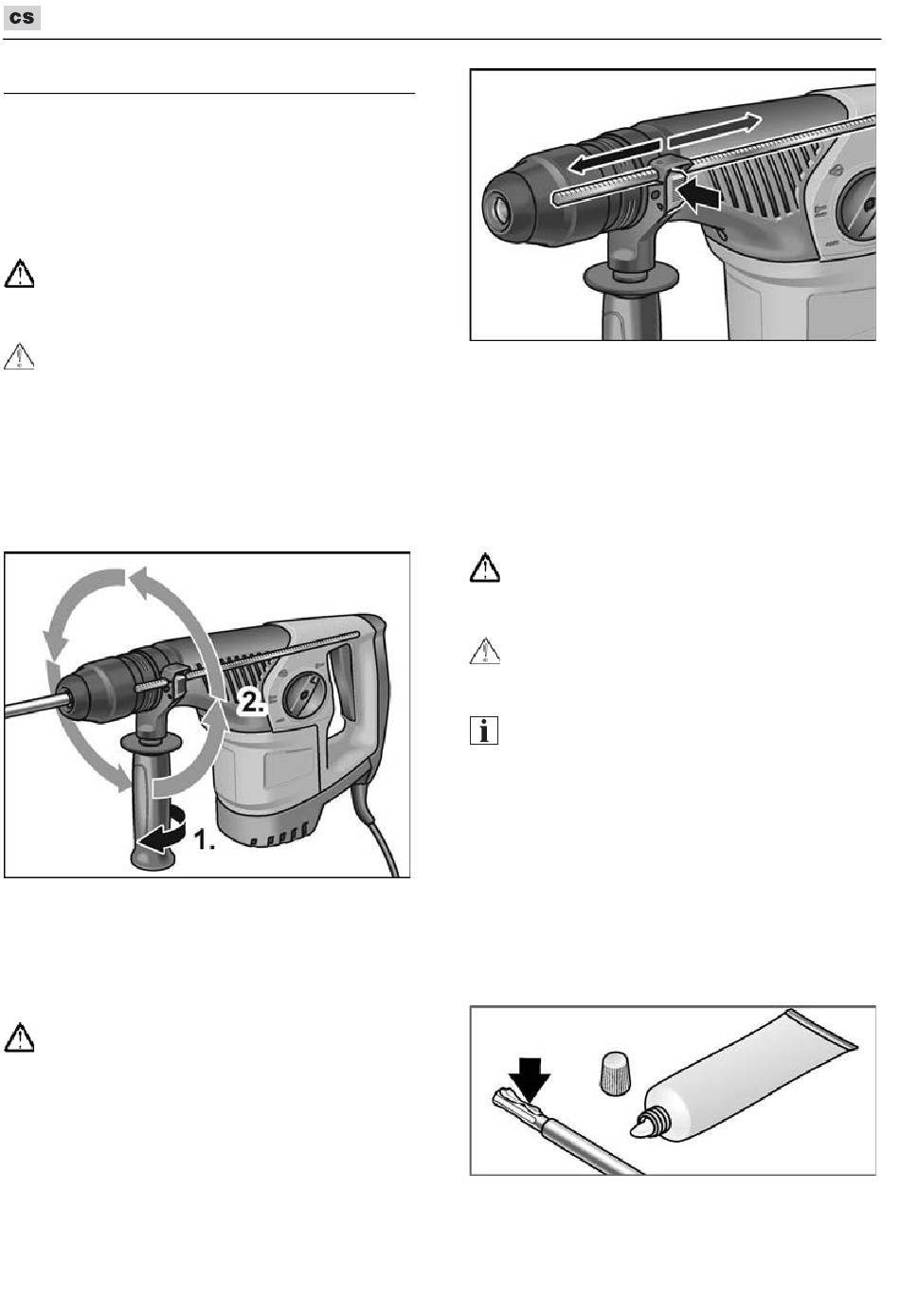 cs

2.

1.