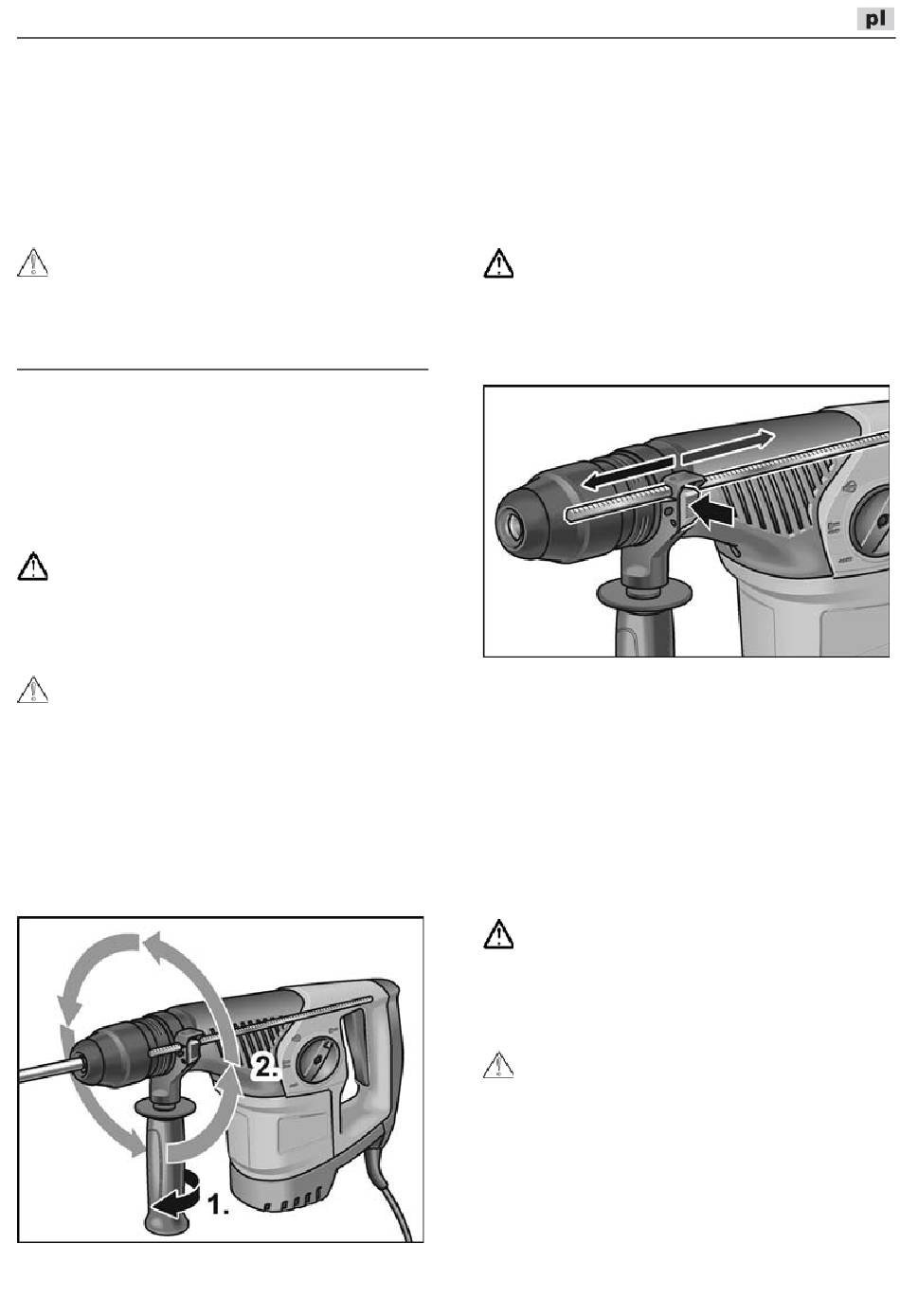 pl

2.

1.