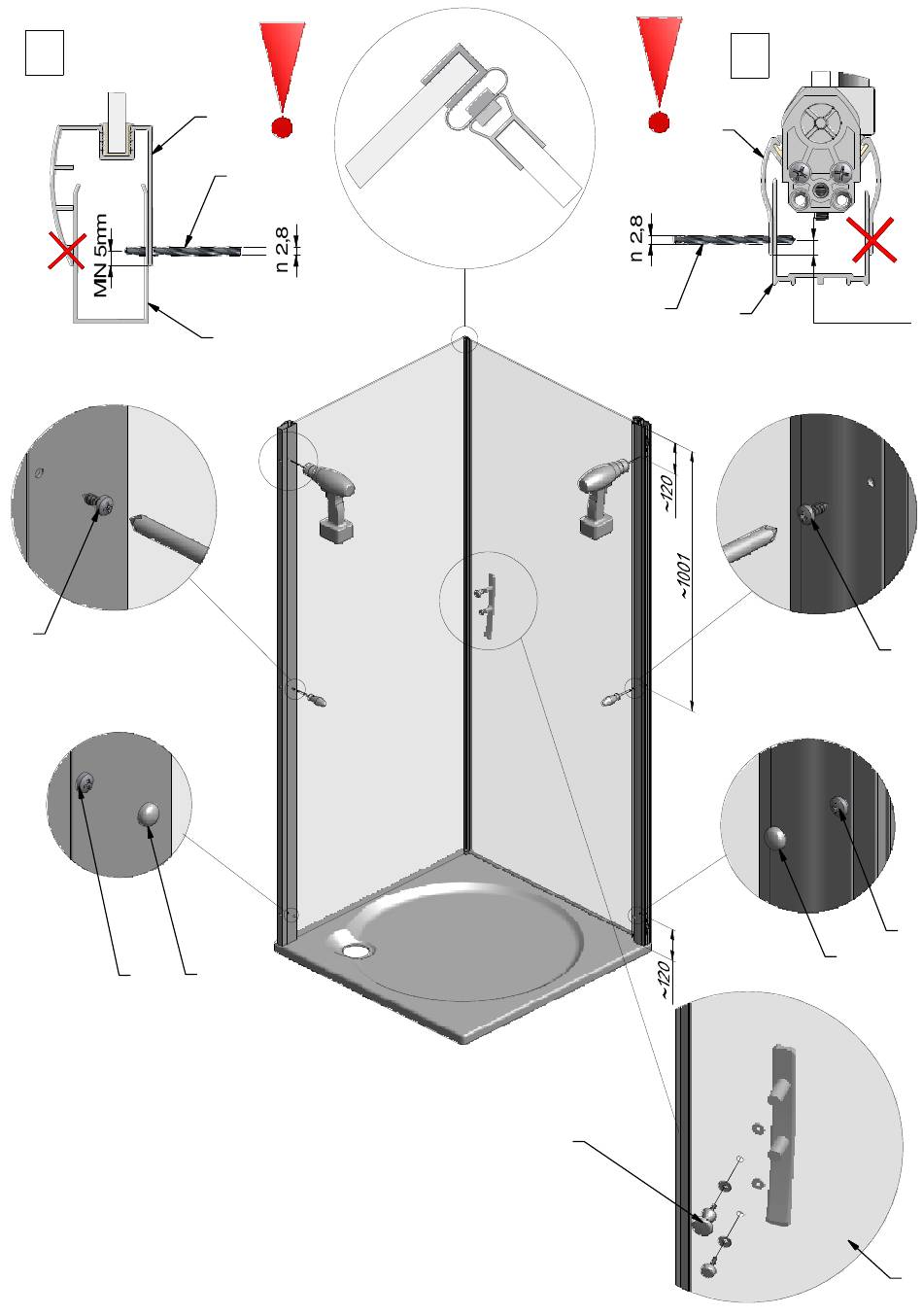 MIN 5mm

n 2.8

n 2.8

~120

~1001

~120