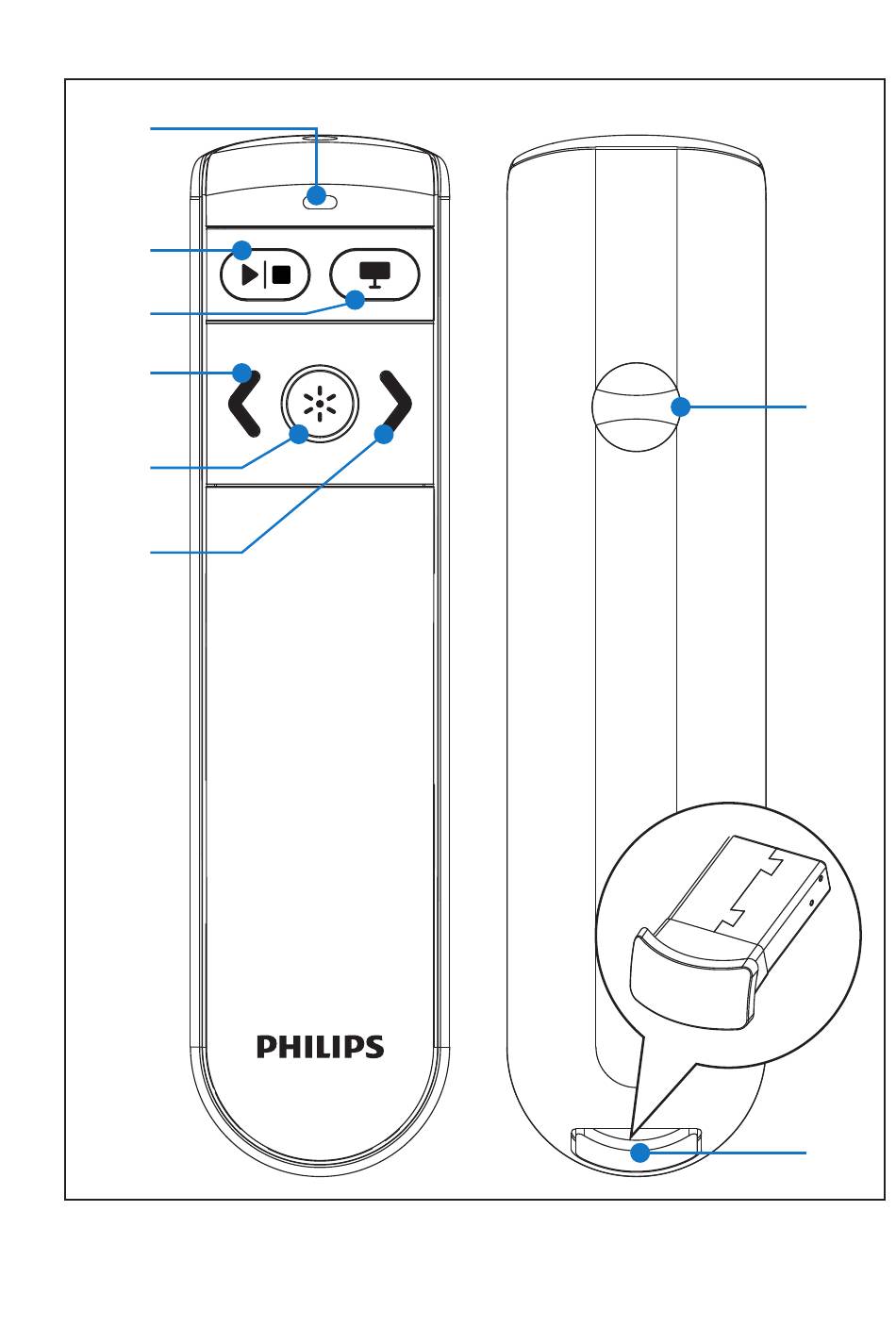 PHILIPS