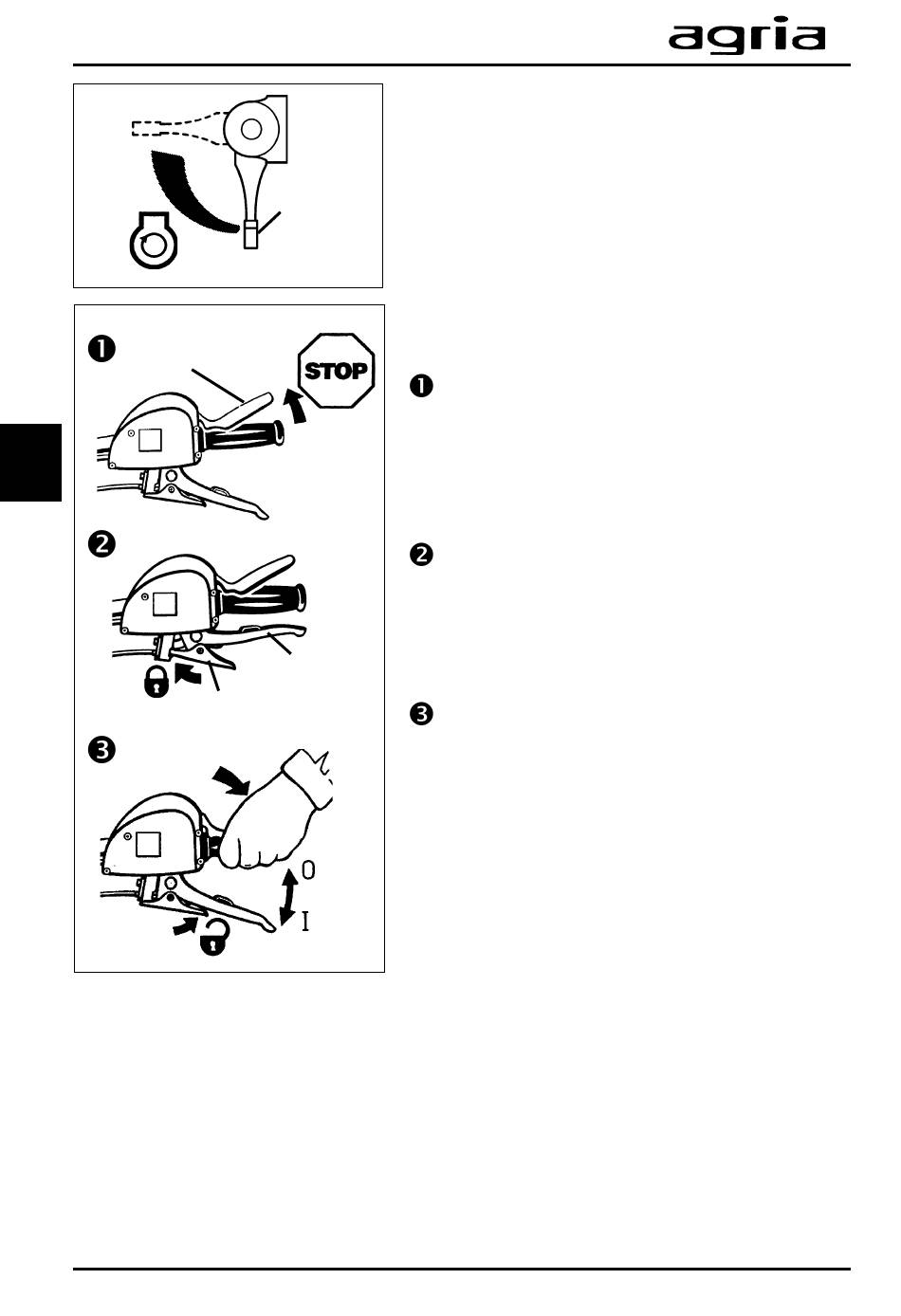 agria

❶

STOP

❷

❸

0

I

❶

❷

❸