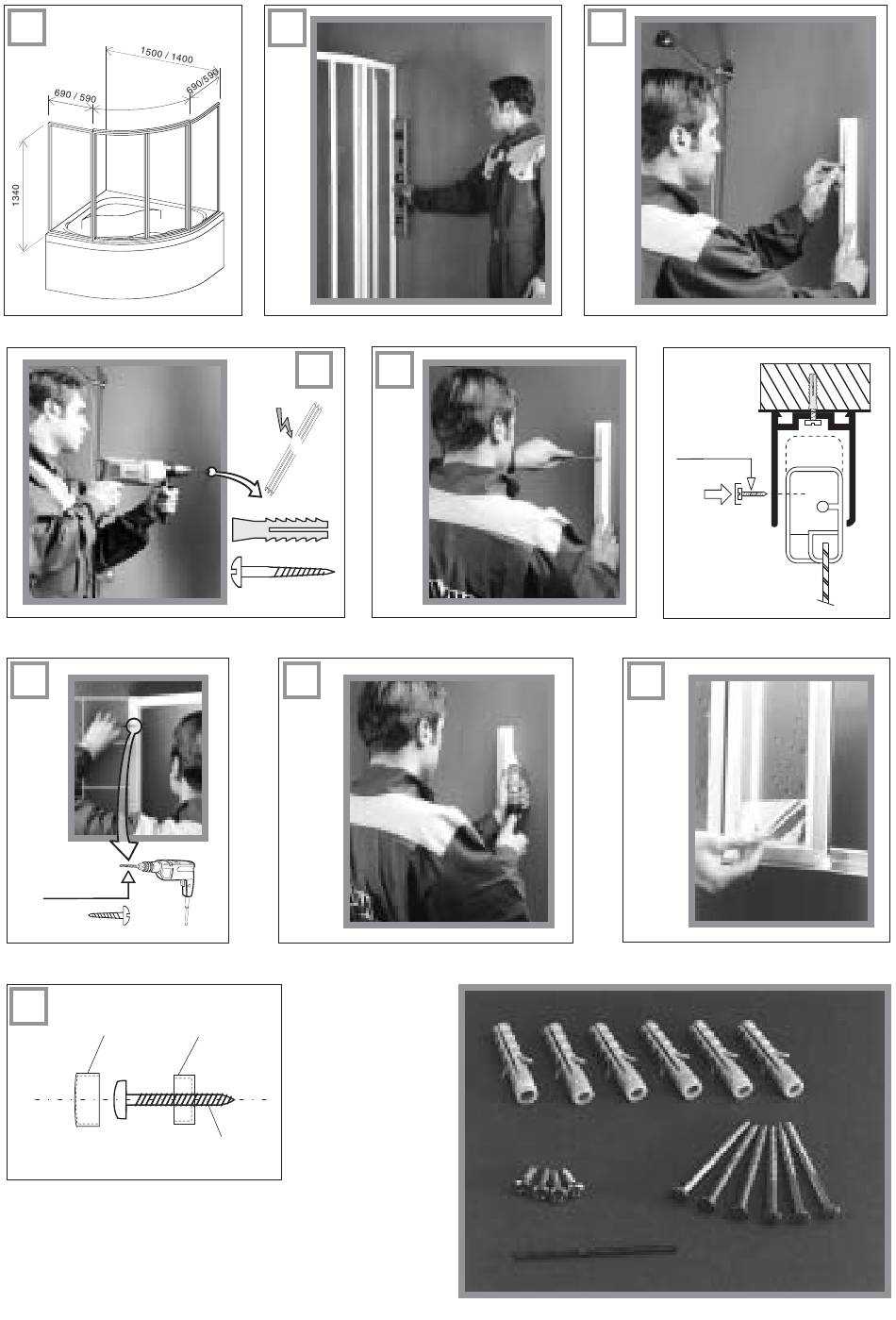 1500 / 1400
690 / 590
690/590
1340