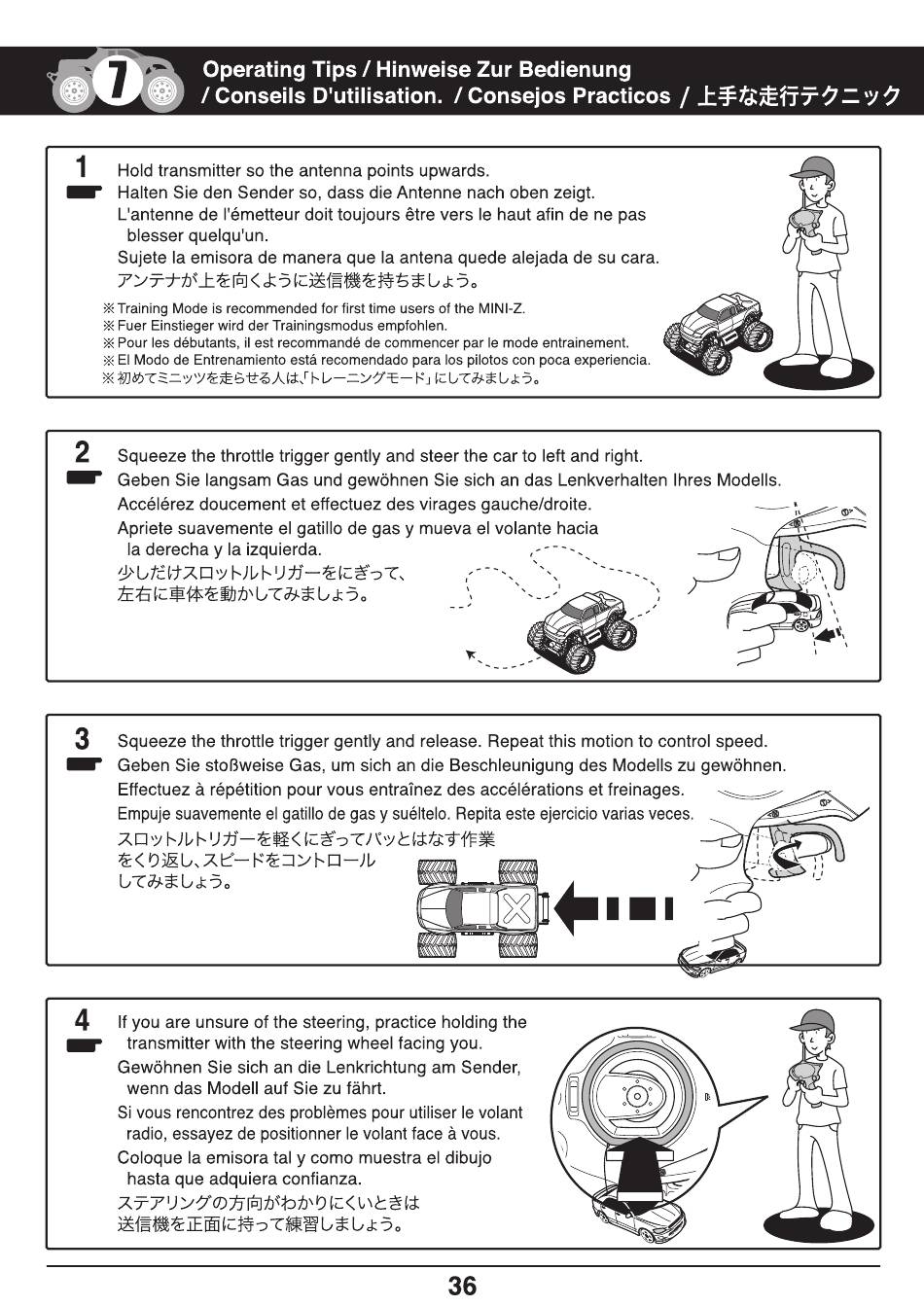 7

Operating Tips / Hinweise Zur Bedienung / Conseils D'utilisation. / Consejos Practicos / 上手な走行テクニック

1

Hold transmitter so the antenna points upwards.
Halten Sie den Sender so, dass die Antenne nach oben zeigt.
L'antenne de l'émetteur doit toujours être vers le haut afin de ne pas blesser quelqu'un.
Sujete la emisora de manera que la antena quede alejada de su cara.
アンテナが上を向くように送信機を持ちましょう。

※Training Mode is recommended for first time users of the MINI-Z.
※Fuer Einstieger wird der Trainingsmodus empfohlen.
※Pour les débutants, il est recommandé de commencer par le mode entrainement.
※El Modo de Entrenamiento está recomendado para los pilotos con poca experiencia.
※初めてミニッツを走らせる人は､「トレーニングモード」にしてみましょう。

2

Squeeze the throttle trigger gently and steer the car to left and right.
Geben Sie langsam Gas und gewöhnen Sie sich an das Lenkverhalten Ihres Modells.
Accélérez doucement et effectuez des virages gauche/droite.
Apriete suavemente el gatillo de gas y mueva el volante hacia la derecha y la izquierda.
少しだけスロットルトリガーをにぎって、左右に車体を動かしてみましょう。

3

Squeeze the throttle trigger gently and release. Repeat this motion to control speed.
Geben Sie stoßweise Gas, um sich an die Beschleunigung des Modells zu gewöhnen.
Effectuez à répétition pour vous entraînez des accélérations et freinages.
Empuje suavemente el gatillo de gas y suéltelo. Repita este ejercicio varias veces.
スロットルトリガーを軽くにぎってパッとはなす作業をくり返し､スピードをコントロールしてみましょう。

4

If you are unsure of the steering, practice holding the transmitter with the steering wheel facing you.
Gewöhnen Sie sich an die Lenkrichtung am Sender, wenn das Modell auf Sie zu fährt.
Si vous rencontrez des problèmes pour utiliser le volant radio, essayez de positionner le volant face à vous.
Coloque la emisora tal y como muestra el dibujo hasta que adquiera confianza.
ステアリングの方向がわかりにくいときは送信機を正面に持って練習しましょう。

36