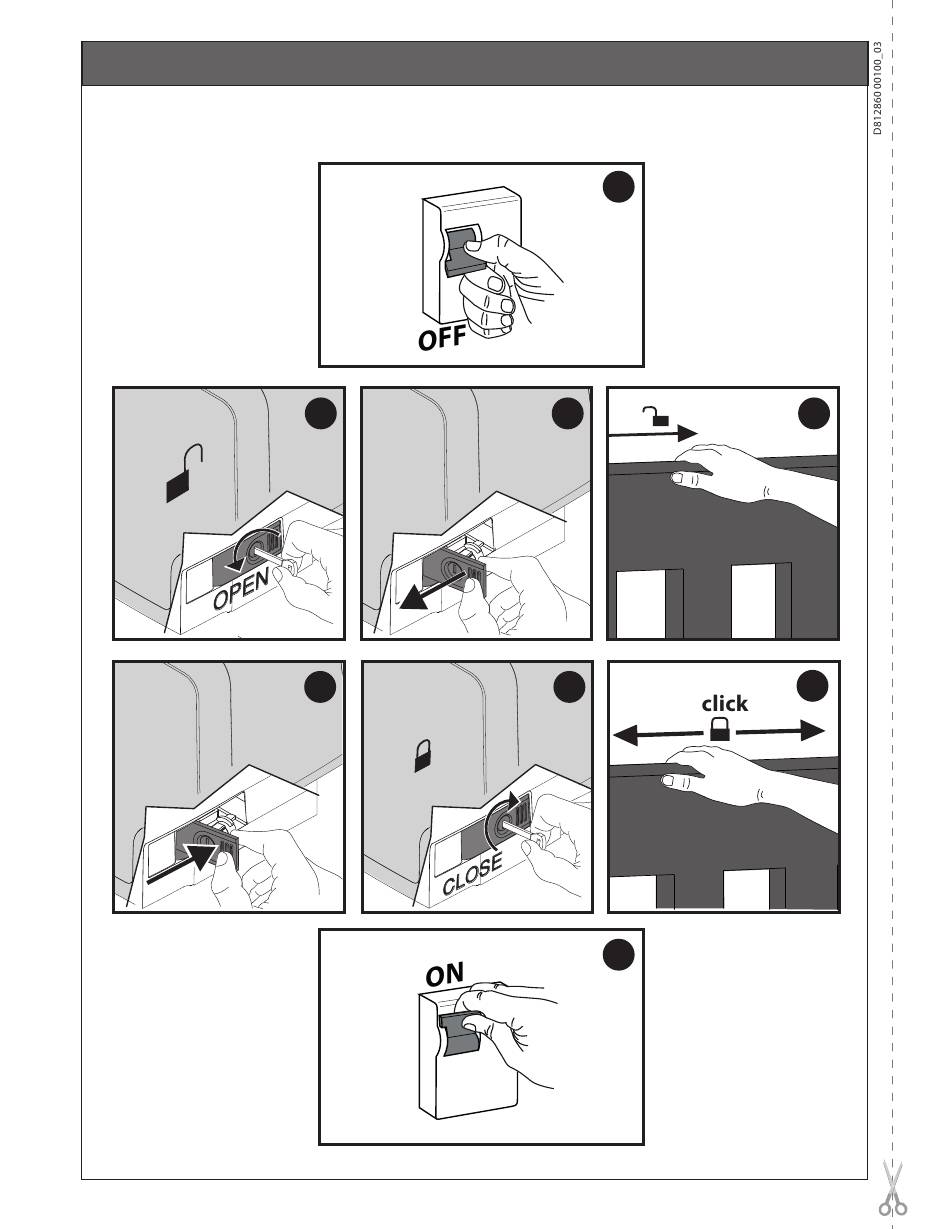 D812860 00100_03

OFF

OPEN

click

CLOSE

ON