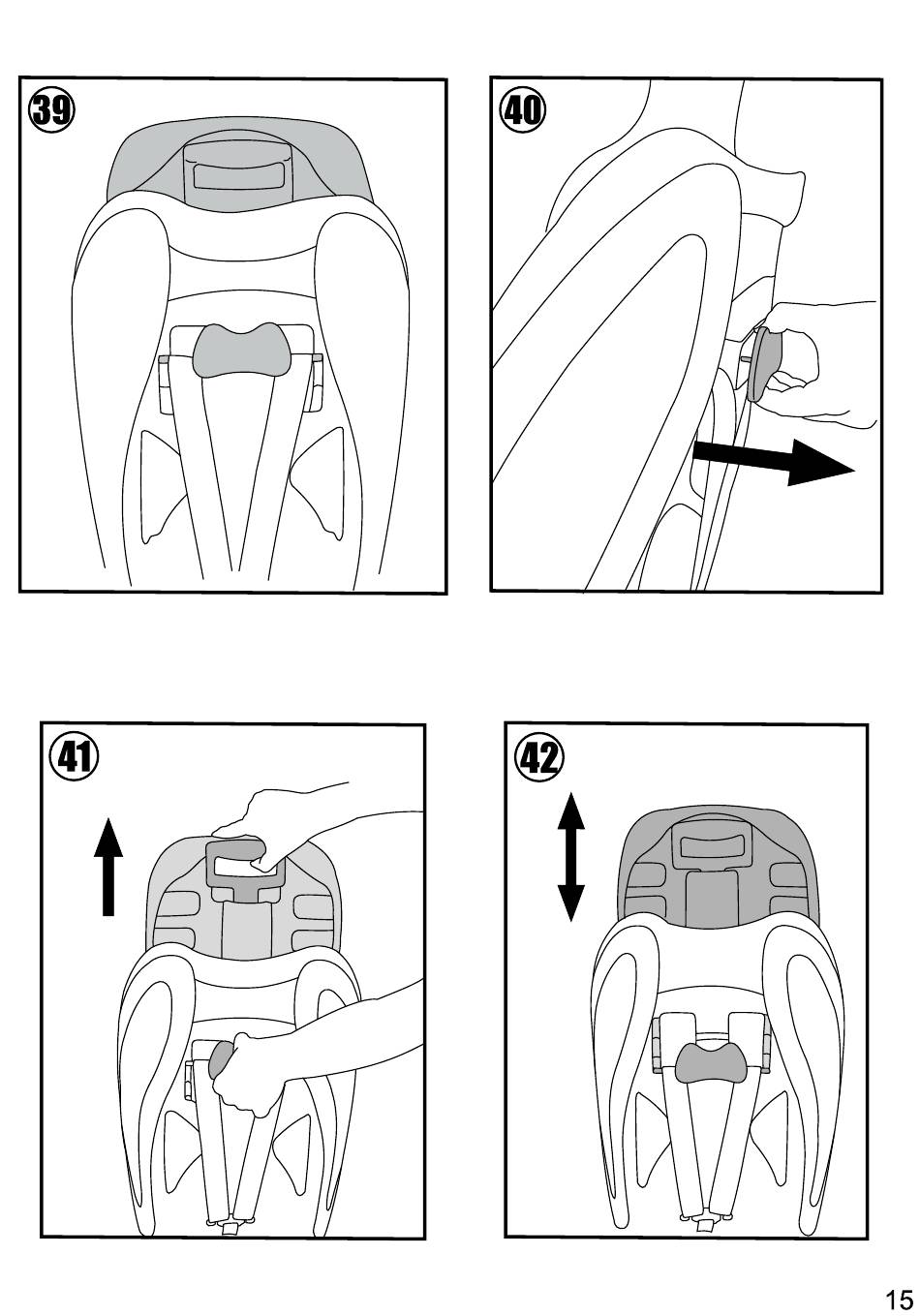 39

40

41

42

15