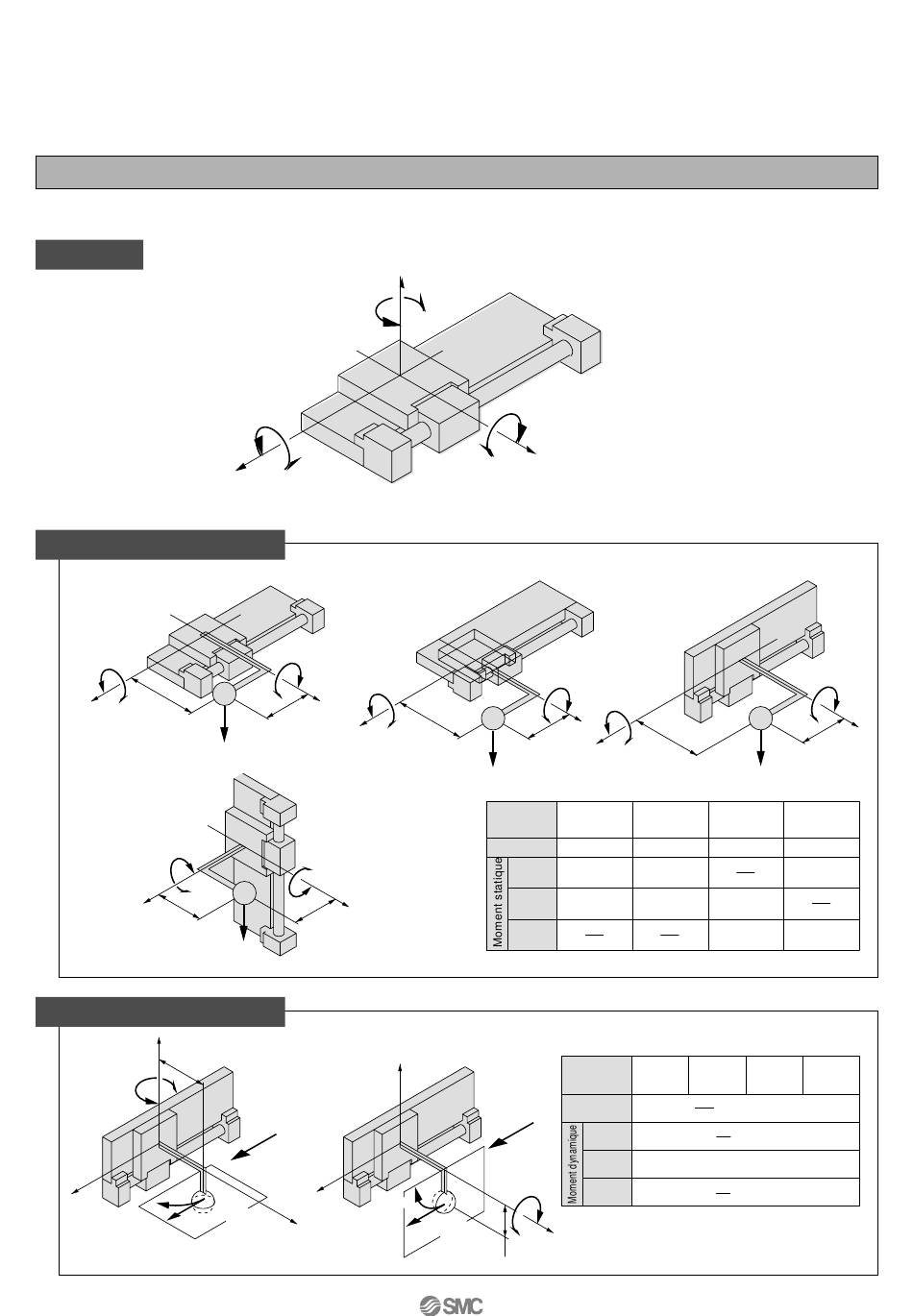 Moment statique

Moment dynamique

SMC