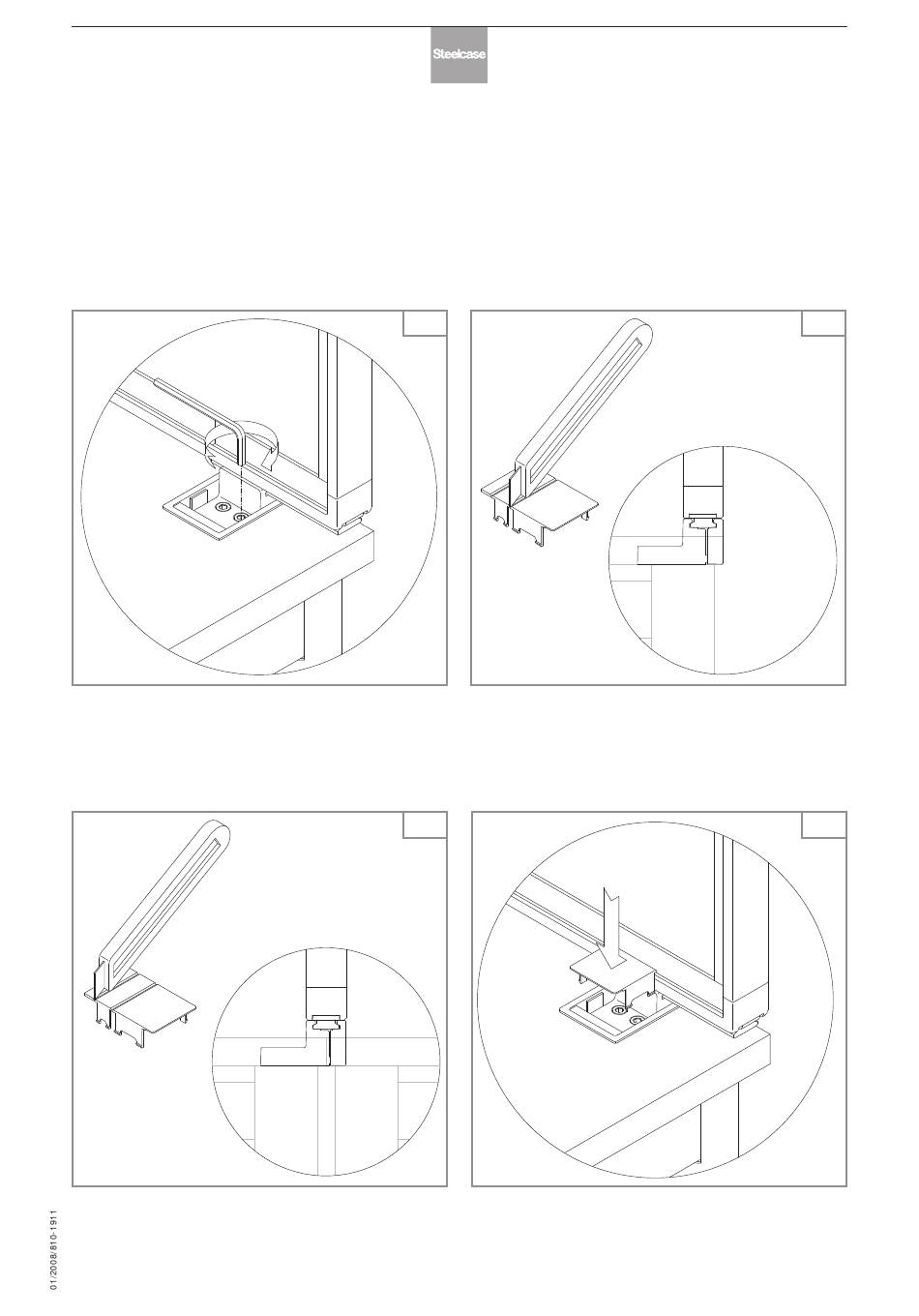 Steelcase

01/2008/810-1911