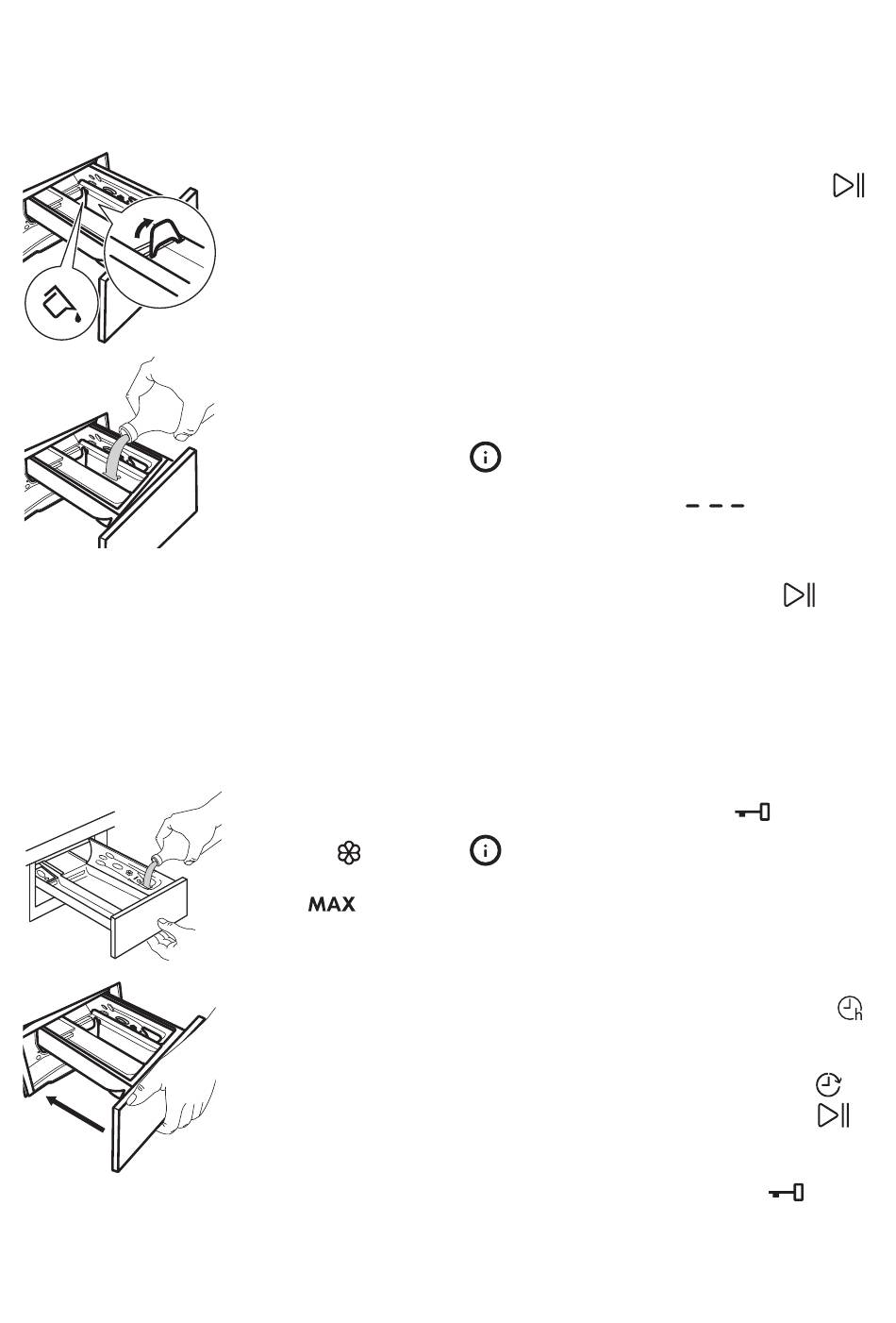 MAX