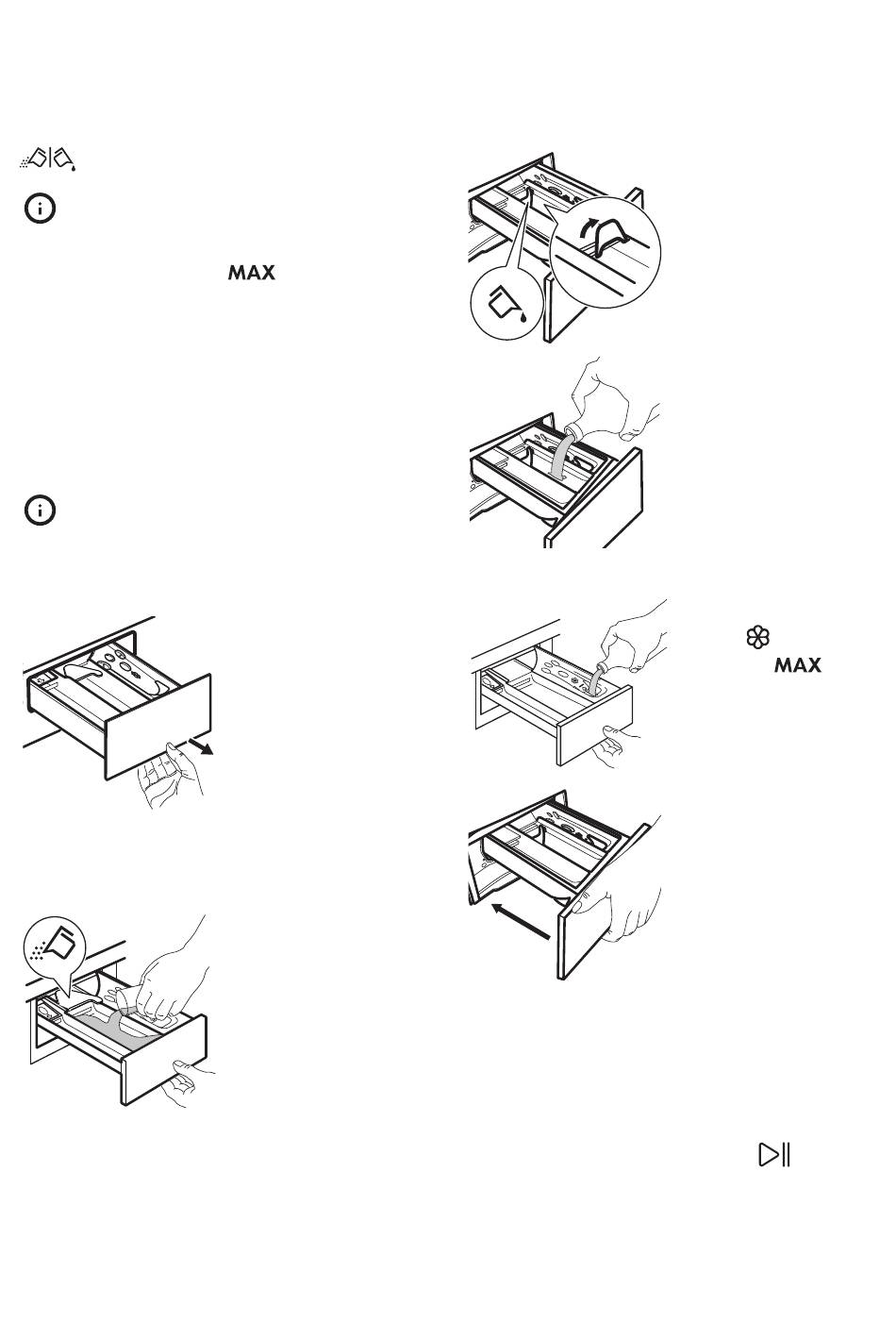 MAX

MAX