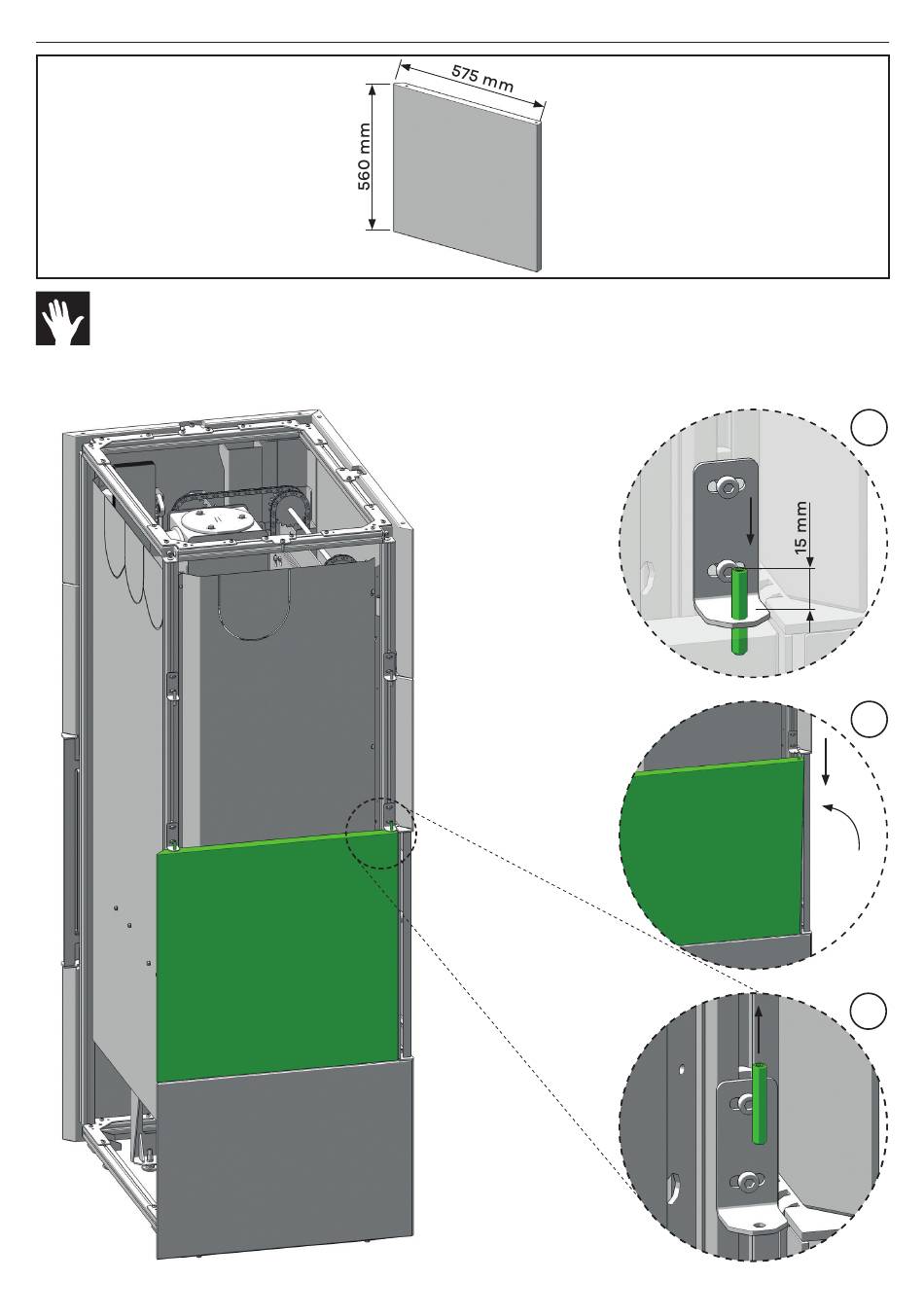 575 mm

560 mm

15 mm