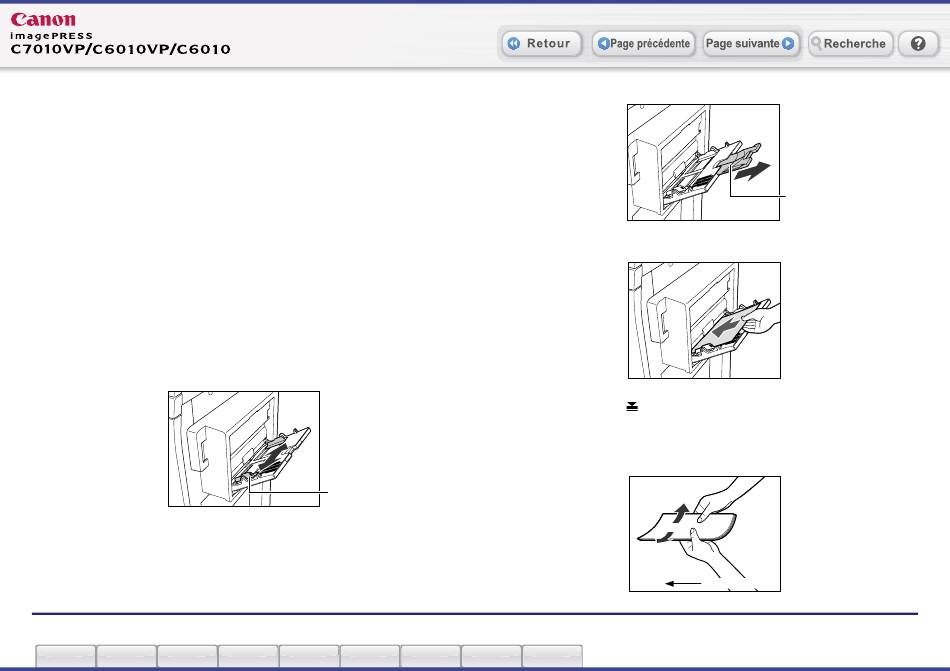 Canon
imagePRESS
C7010VP/C6010VP/C6010

Retour
Page précédente
Page suivante
Recherche
?