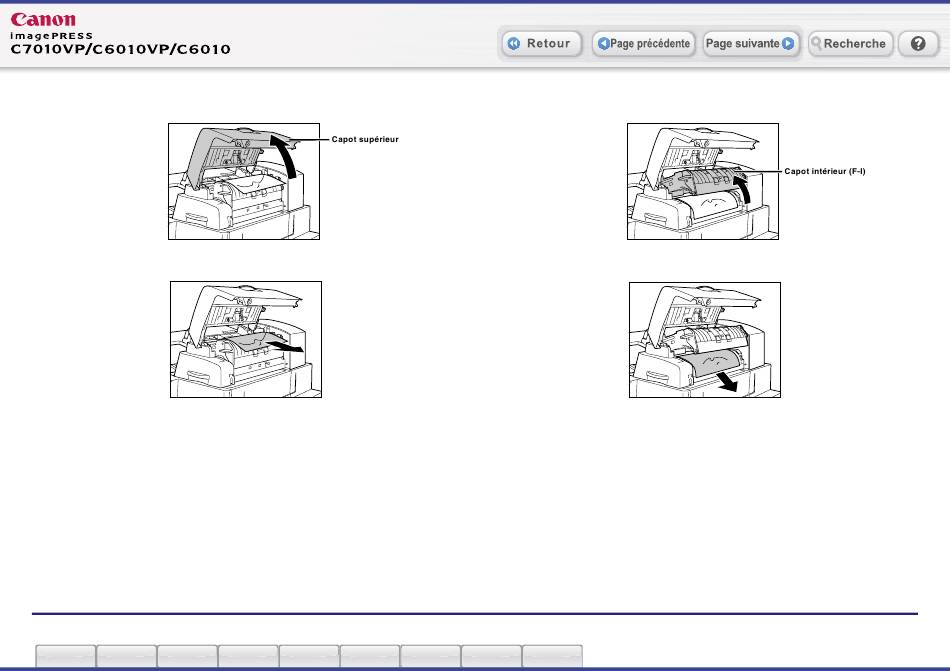 Canon
imagePRESS
C7010VP/C6010VP/C6010

Retour
Page précédente
Page suivante
Recherche
?

Capot supérieur

Capot intérieur (F-I)