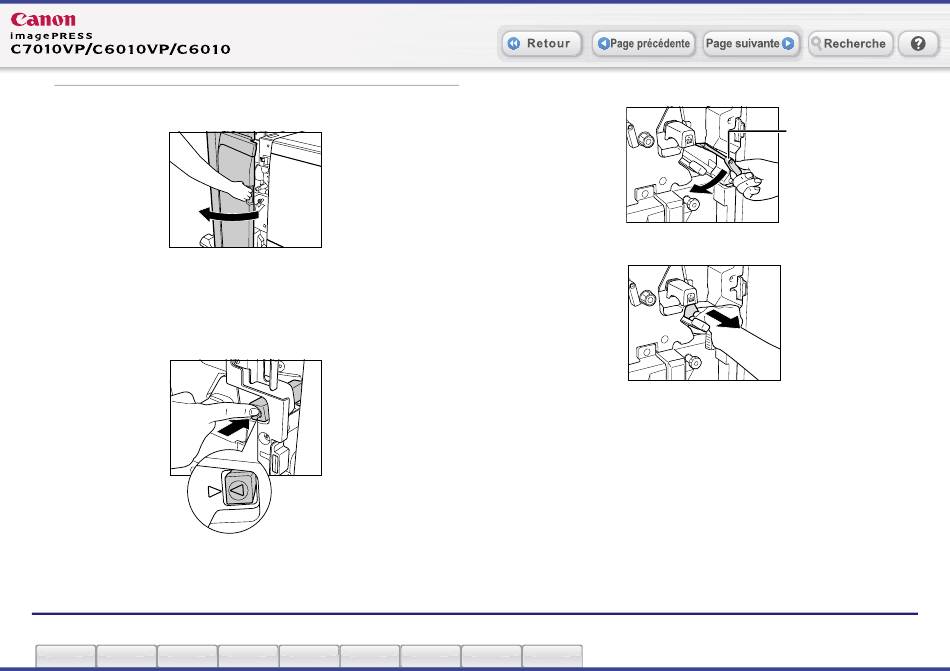 Canon
imagePRESS
C7010VP/C6010VP/C6010

Retour
Page précédente
Page suivante
Recherche
?