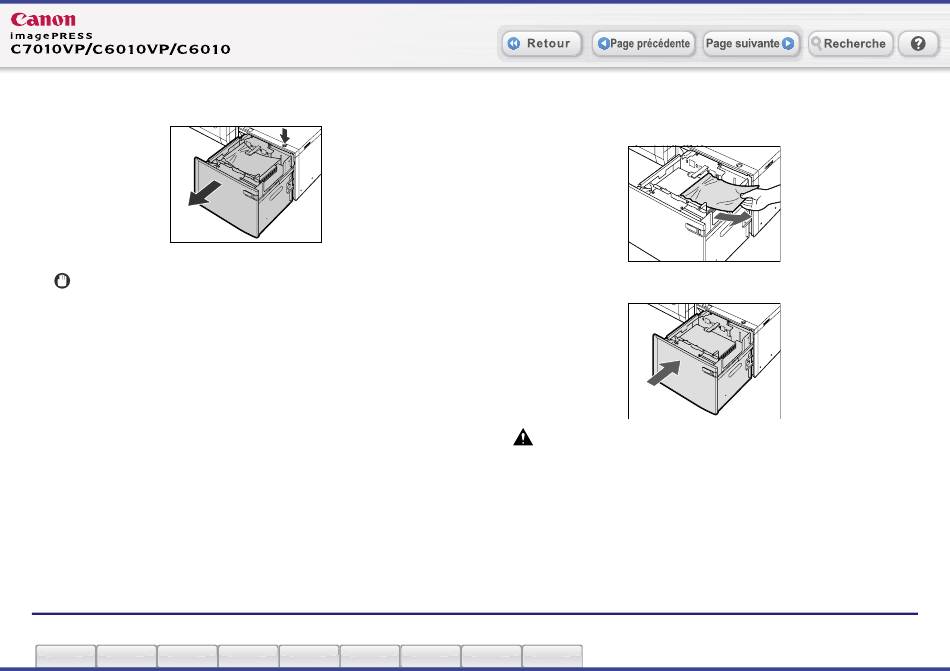 Canon
imagePRESS
C7010VP/C6010VP/C6010

Retour
Page précédente
Page suivante
Recherche
?